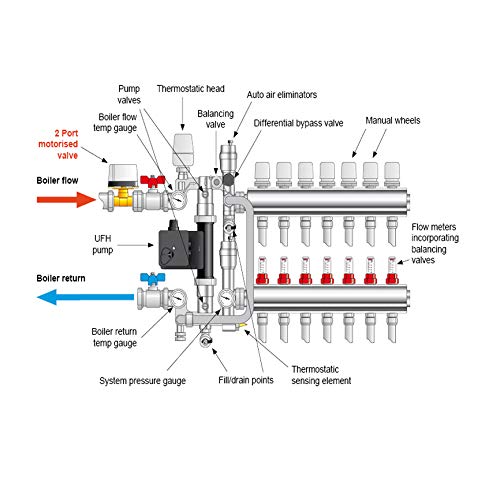 Pump valves

Thermostatic head

Auto air eliminators

Boiler flow temp gauge

Balancing valve

Differential bypass valve

Manual wheels

2 Port motorised valve

Boiler flow

UFH pump

Flow meters incorporating balancing valves

Boiler return

Boiler return temp gauge

System pressure gauge

Fill/drain points

Thermostatic sensing element