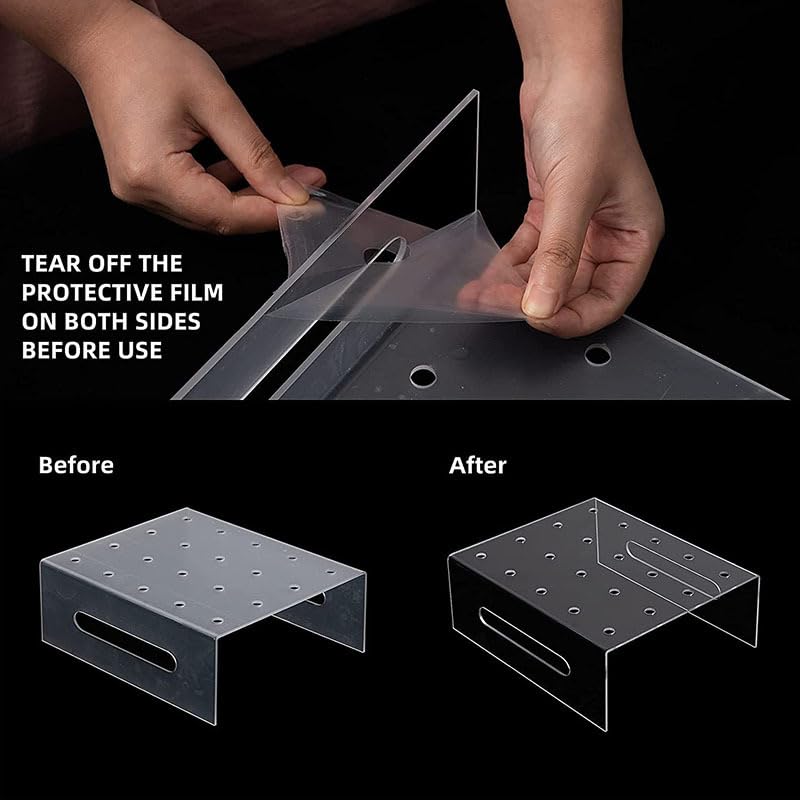 TEAR OFF THE PROTECTIVE FILM ON BOTH SIDES BEFORE USE

Before

After