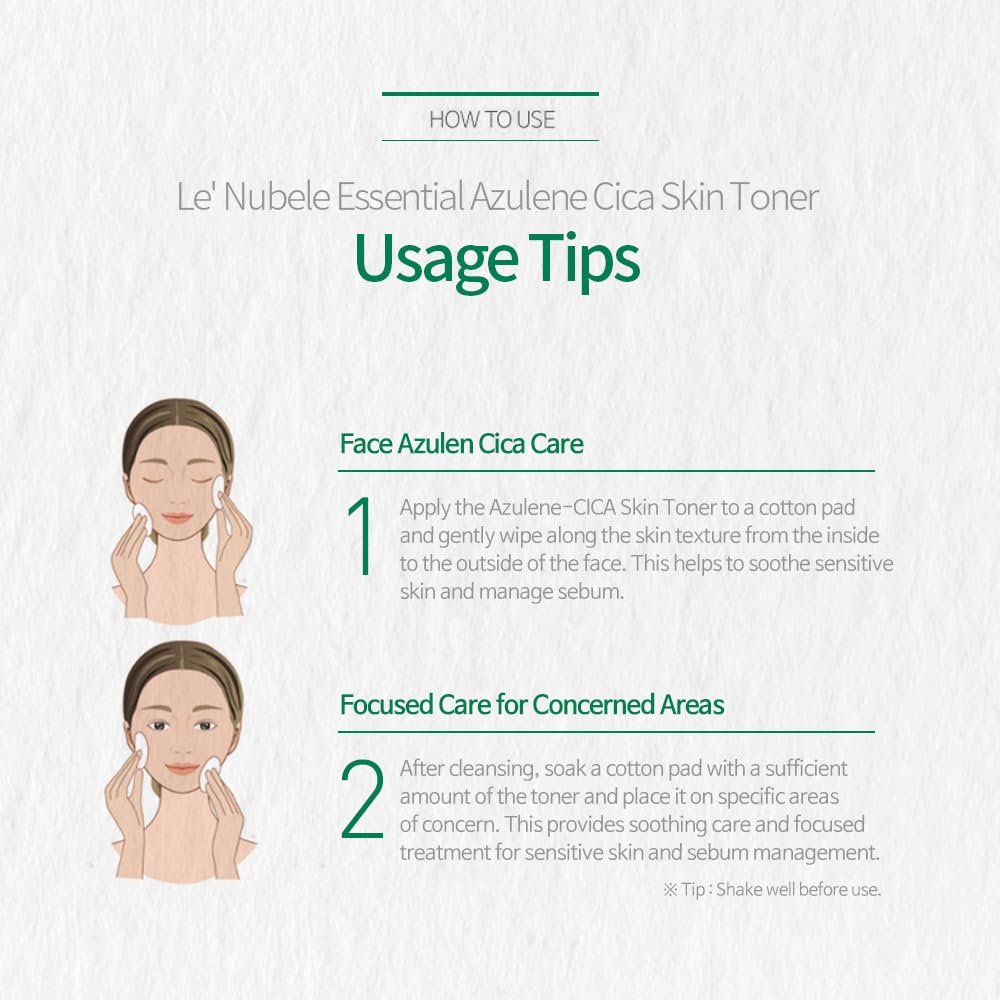 HOW TO USE

Le' Nubele Essential Azulene Cica Skin Toner

Usage Tips

Face Azulen Cica Care

1 Apply the Azulene-CICA Skin Toner to a cotton pad and gently wipe along the skin texture from the inside to the outside of the face. This helps to soothe sensitive skin and manage sebum.

Focused Care for Concerned Areas

2 After cleansing, soak a cotton pad with a sufficient amount of the toner and place it on specific areas of concern. This provides soothing care and focused treatment for sensitive skin and sebum management.

※ Tip : Shake well before use.