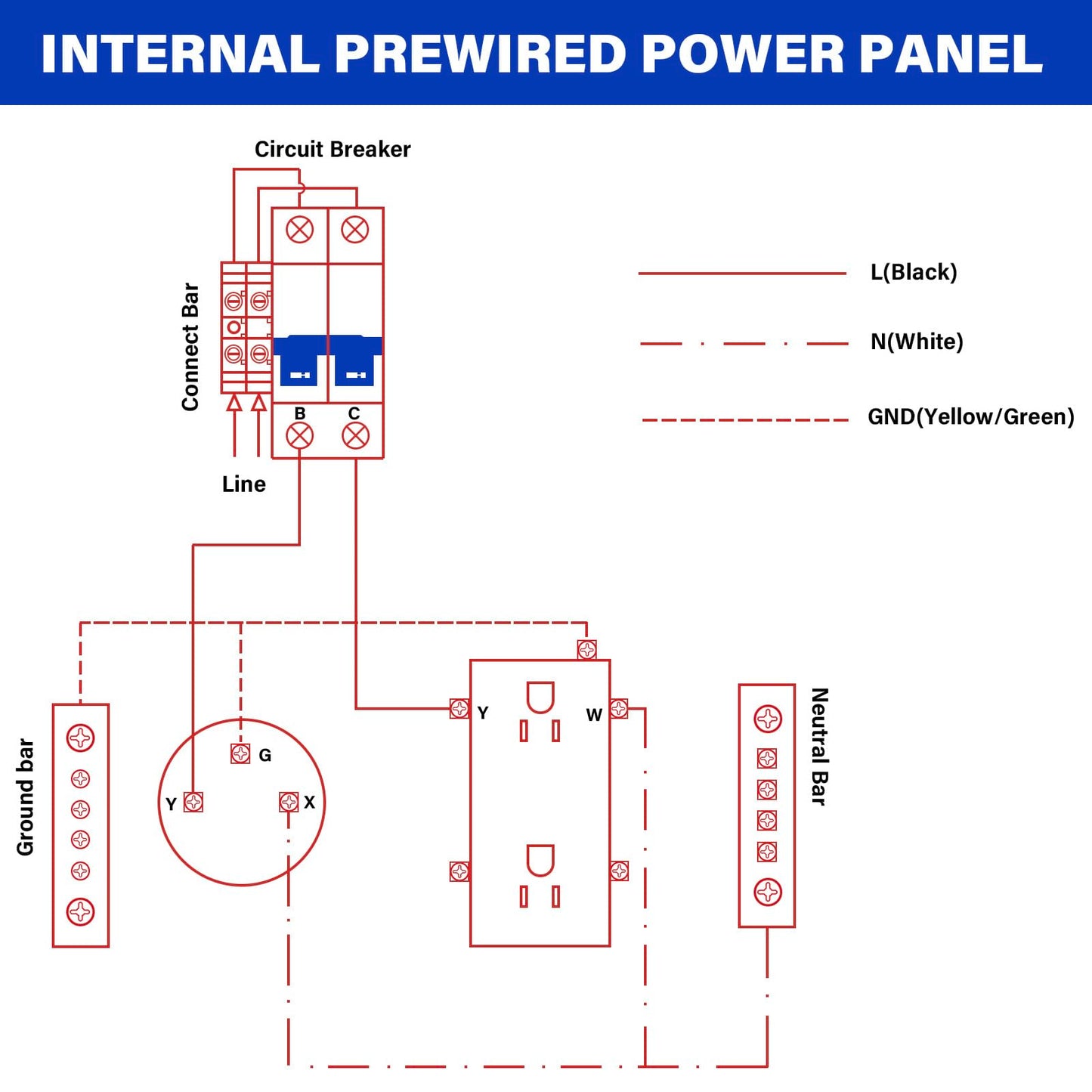 INTERNAL PREWIRED POWER PANEL

Circuit Breaker

Connect Bar

B C

Line

L(Black)

N(White)

GND(Yellow/Green)

Ground bar

G

Y

X

Y

W

Neutral Bar