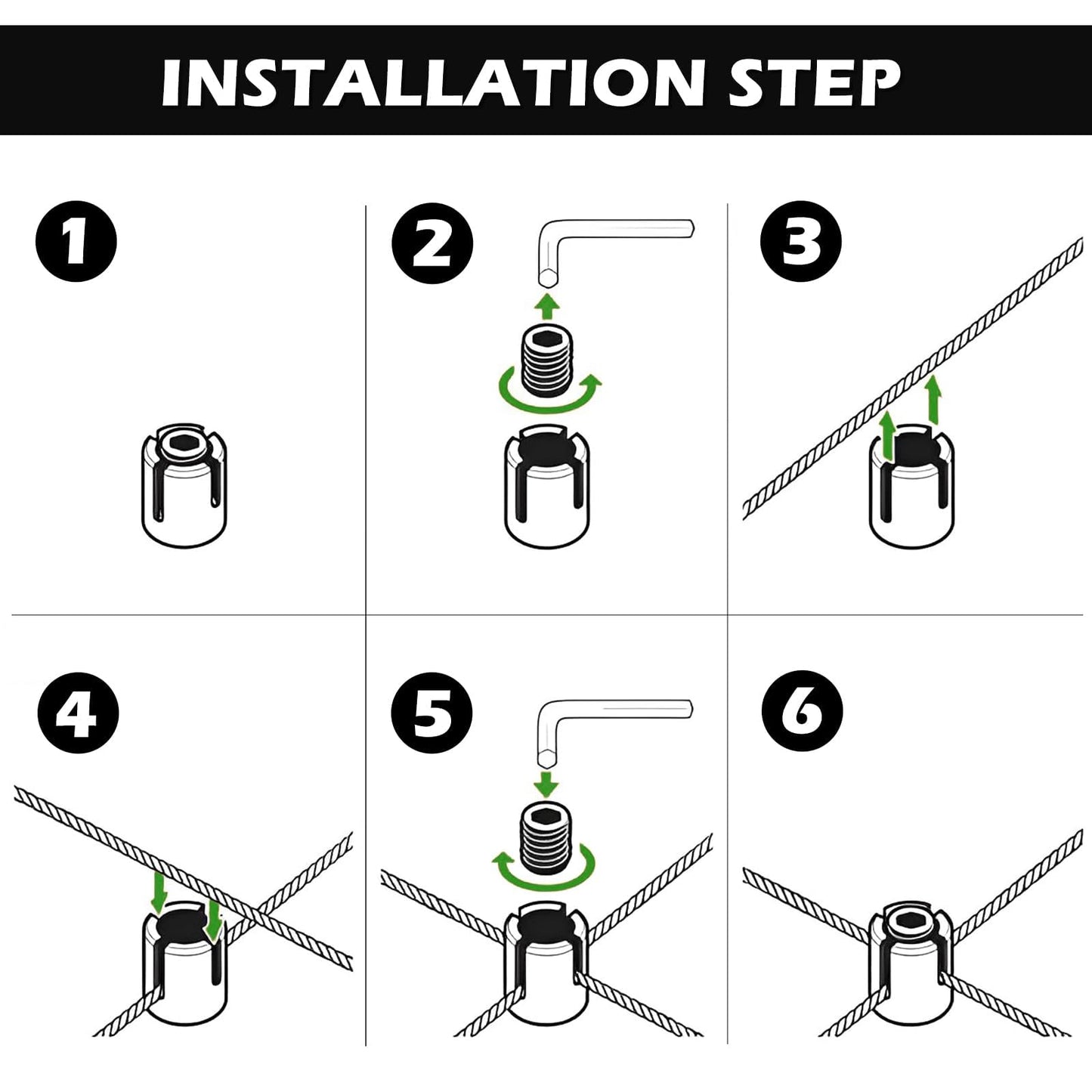 INSTALLATION STEP

1

2

3

4

5

6