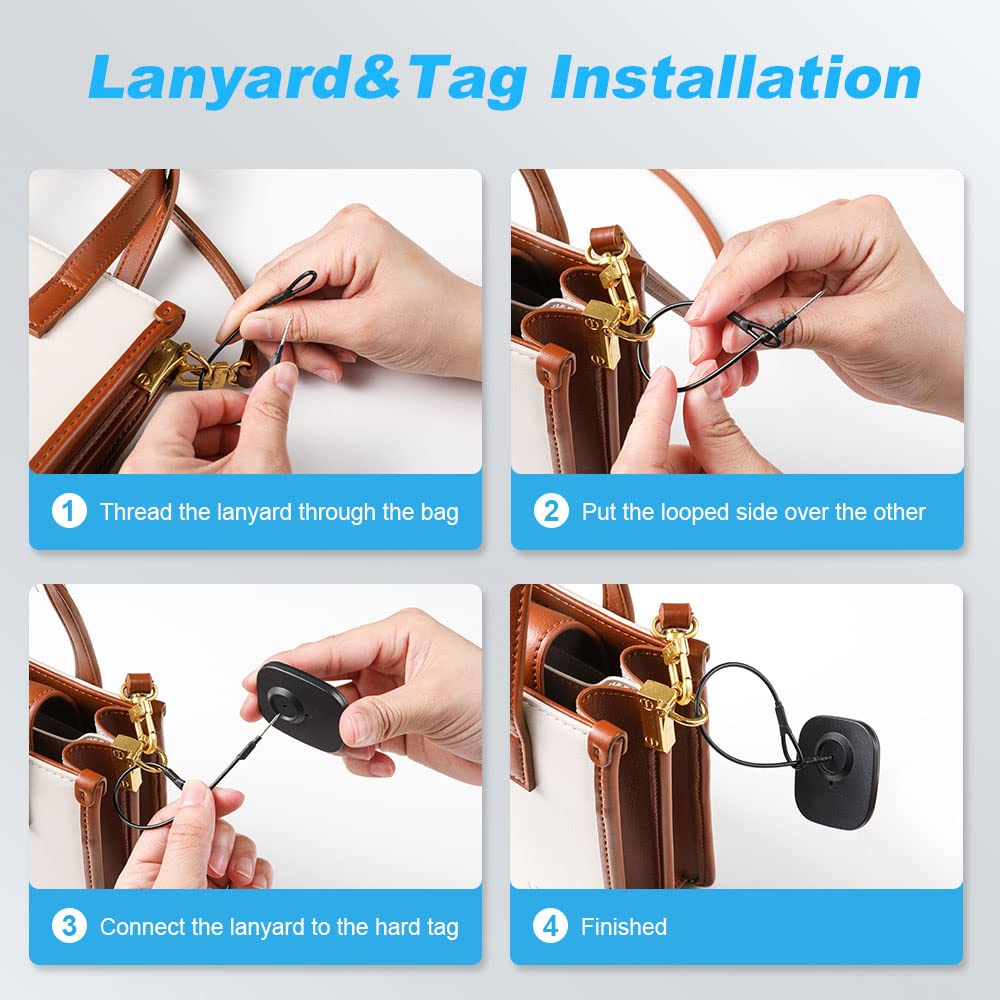 Lanyard&Tag Installation

1 Thread the lanyard through the bag

2 Put the looped side over the other

3 Connect the lanyard to the hard tag

4 Finished