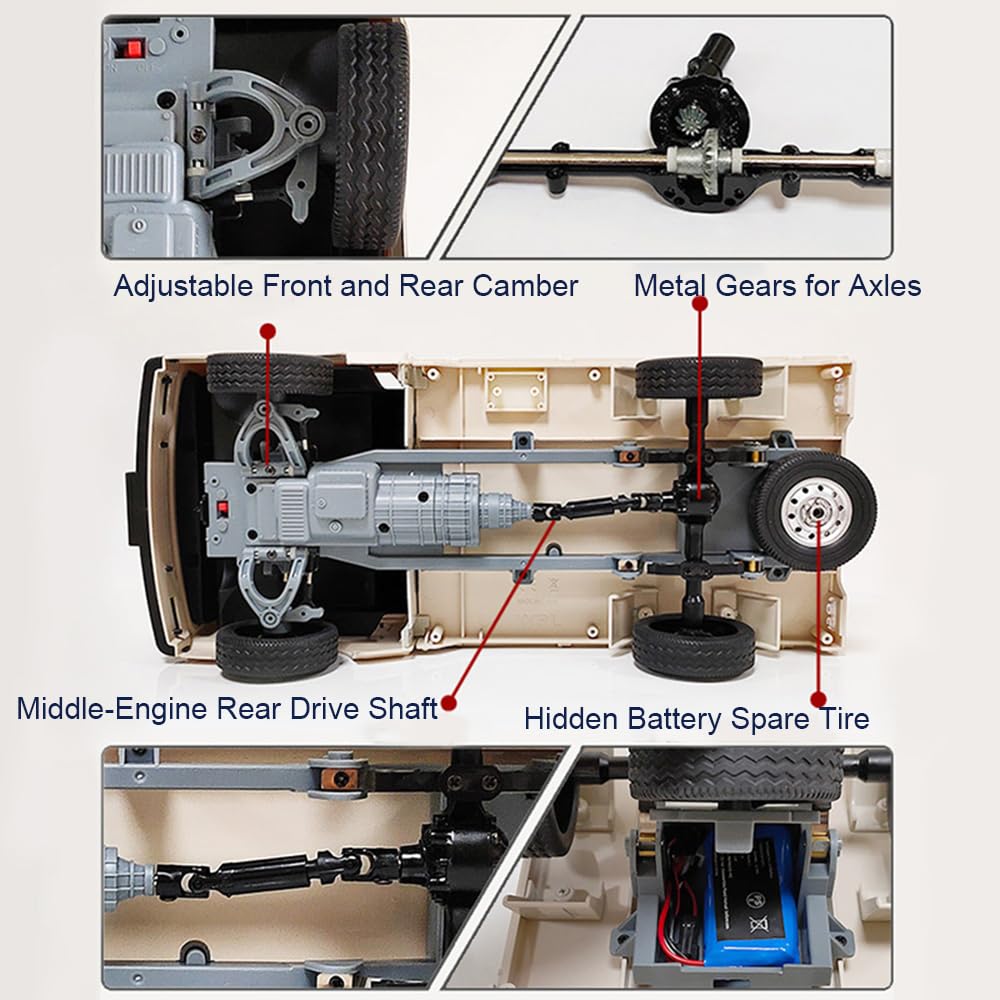 Adjustable Front and Rear Camber

Metal Gears for Axles

Middle-Engine Rear Drive Shaft

Hidden Battery Spare Tire