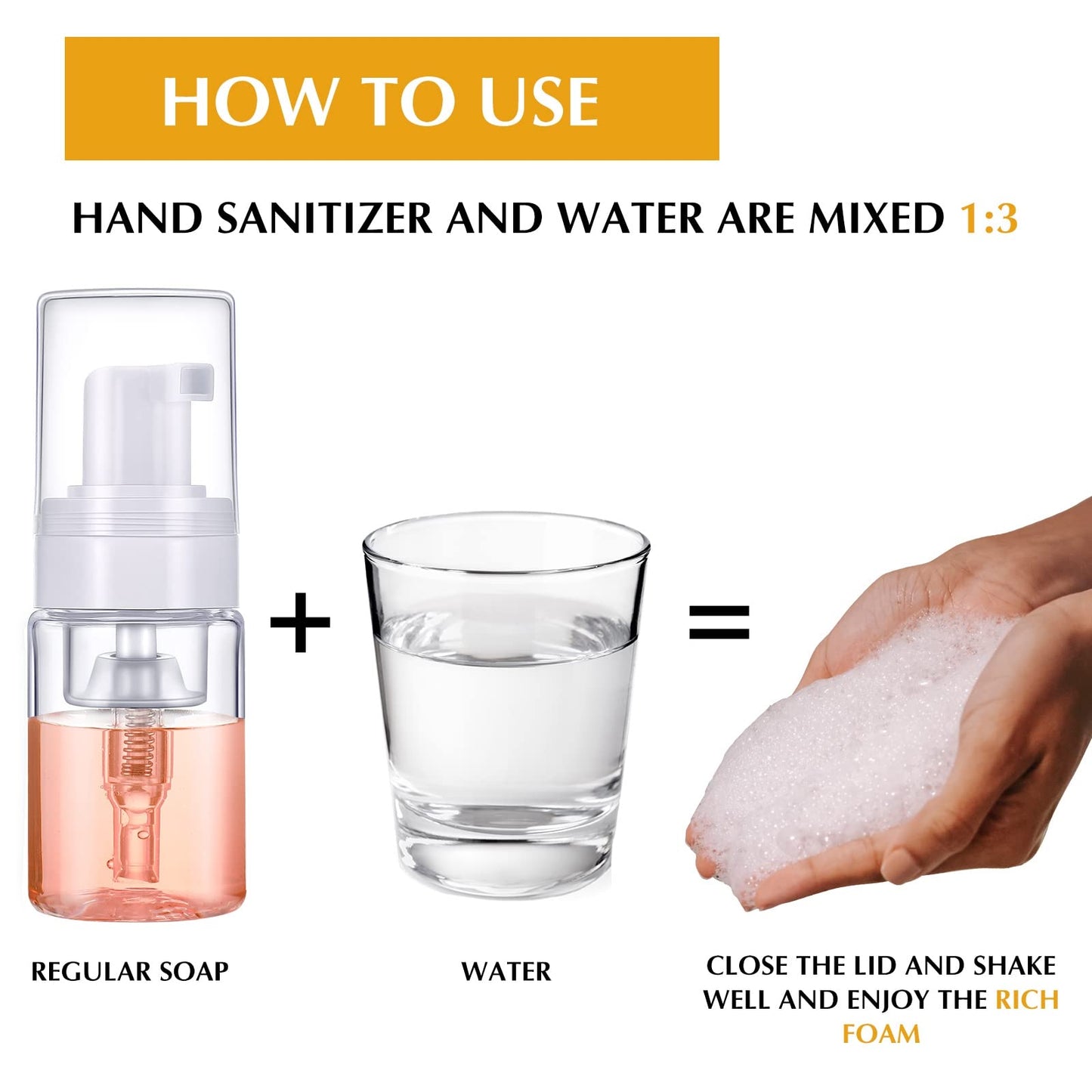 HOW TO USE

HAND SANITIZER AND WATER ARE MIXED 1:3

+

=

REGULAR SOAP

WATER

CLOSE THE LID AND SHAKE WELL AND ENJOY THE RICH FOAM