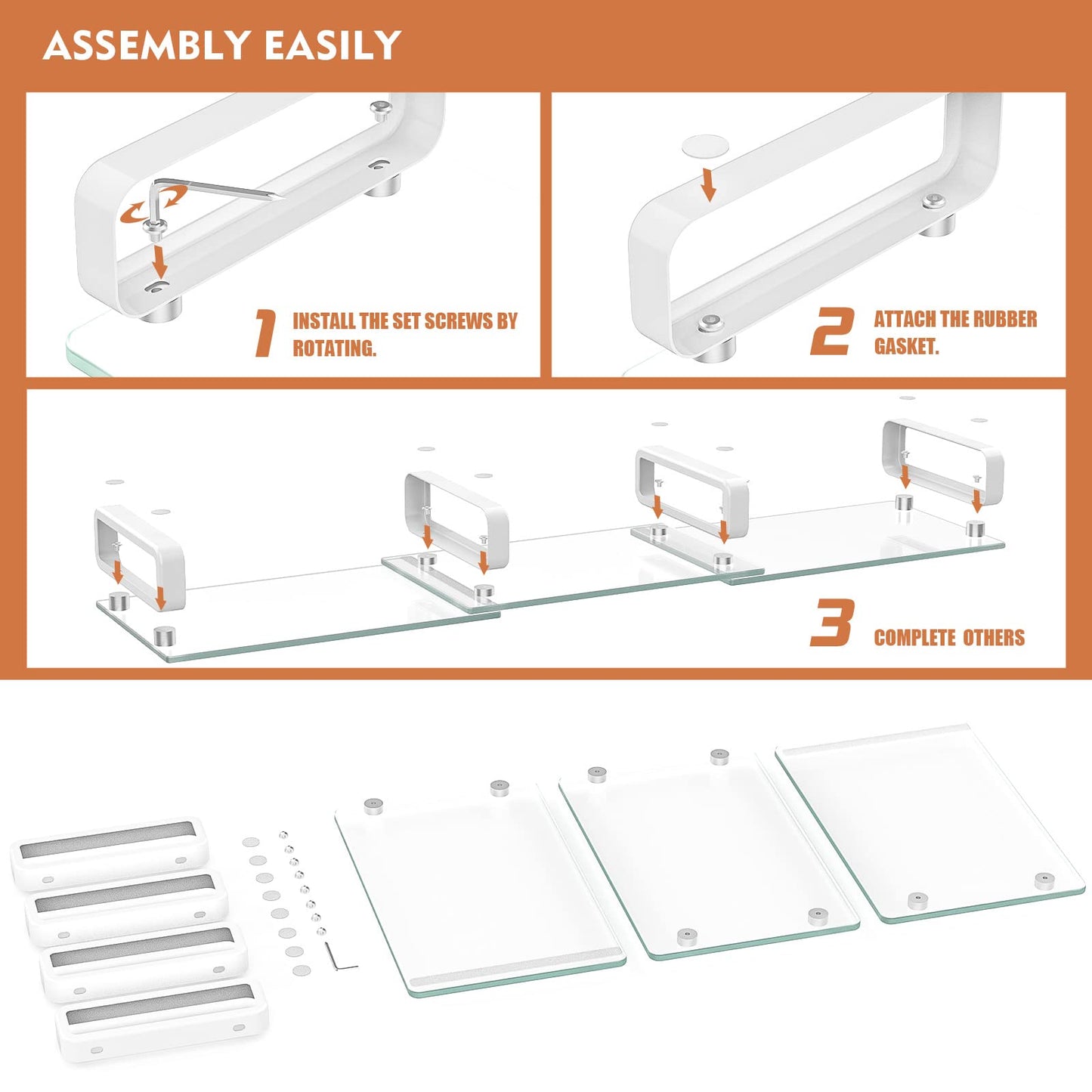 ASSEMBLY EASILY

1 INSTALL THE SET SCREWS BY ROTATING.

2 ATTACH THE RUBBER GASKET.

3 COMPLETE OTHERS