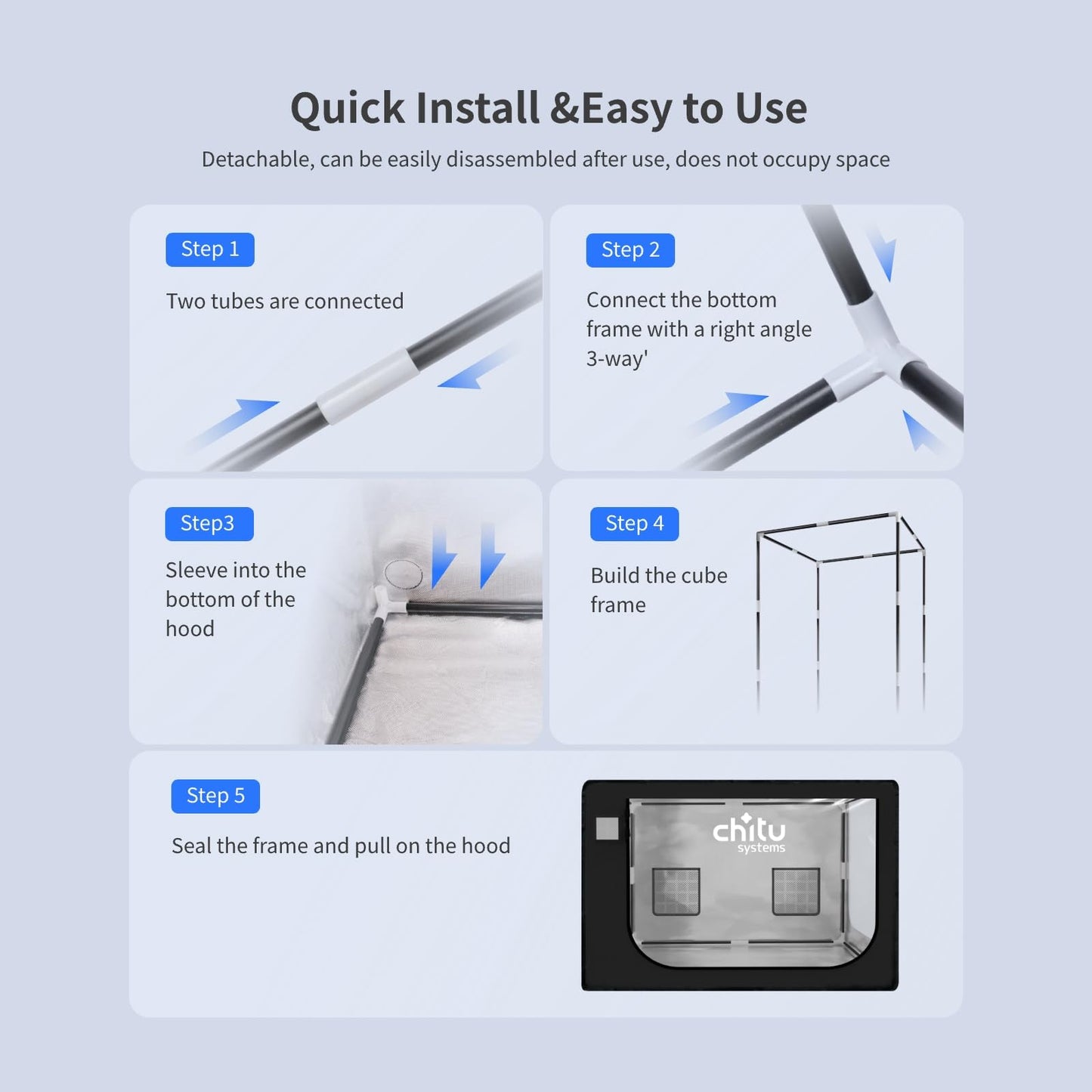 Quick Install &Easy to Use

Detachable, can be easily disassembled after use, does not occupy space

Step 1

Two tubes are connected

Step 2

Connect the bottom frame with a right angle 3-way'

Step3

Sleeve into the bottom of the hood

Step 4

Build the cube frame

Step 5

Seal the frame and pull on the hood

chitu
systems