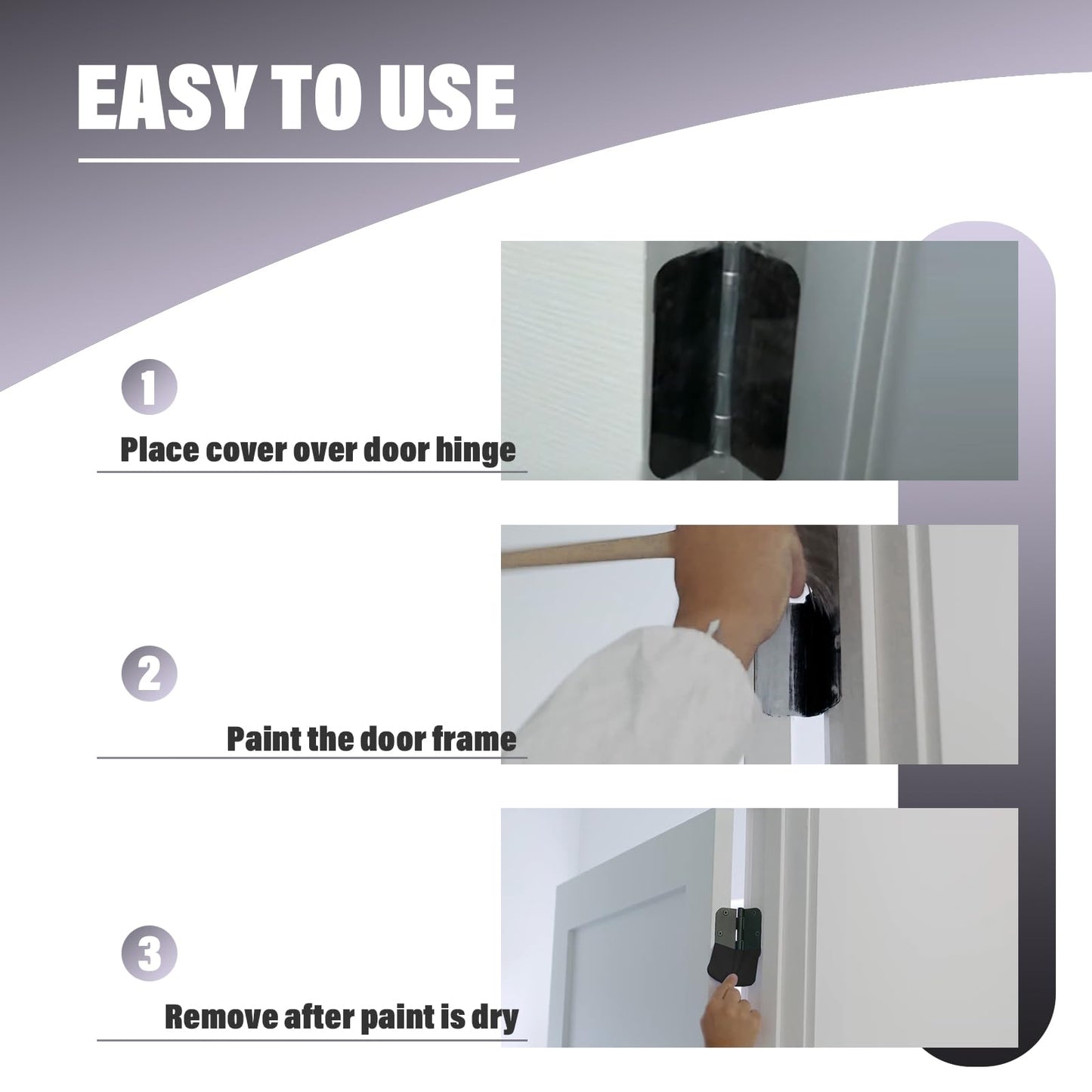 EASY TO USE

1

Place cover over door hinge

2

Paint the door frame

3

Remove after paint is dry