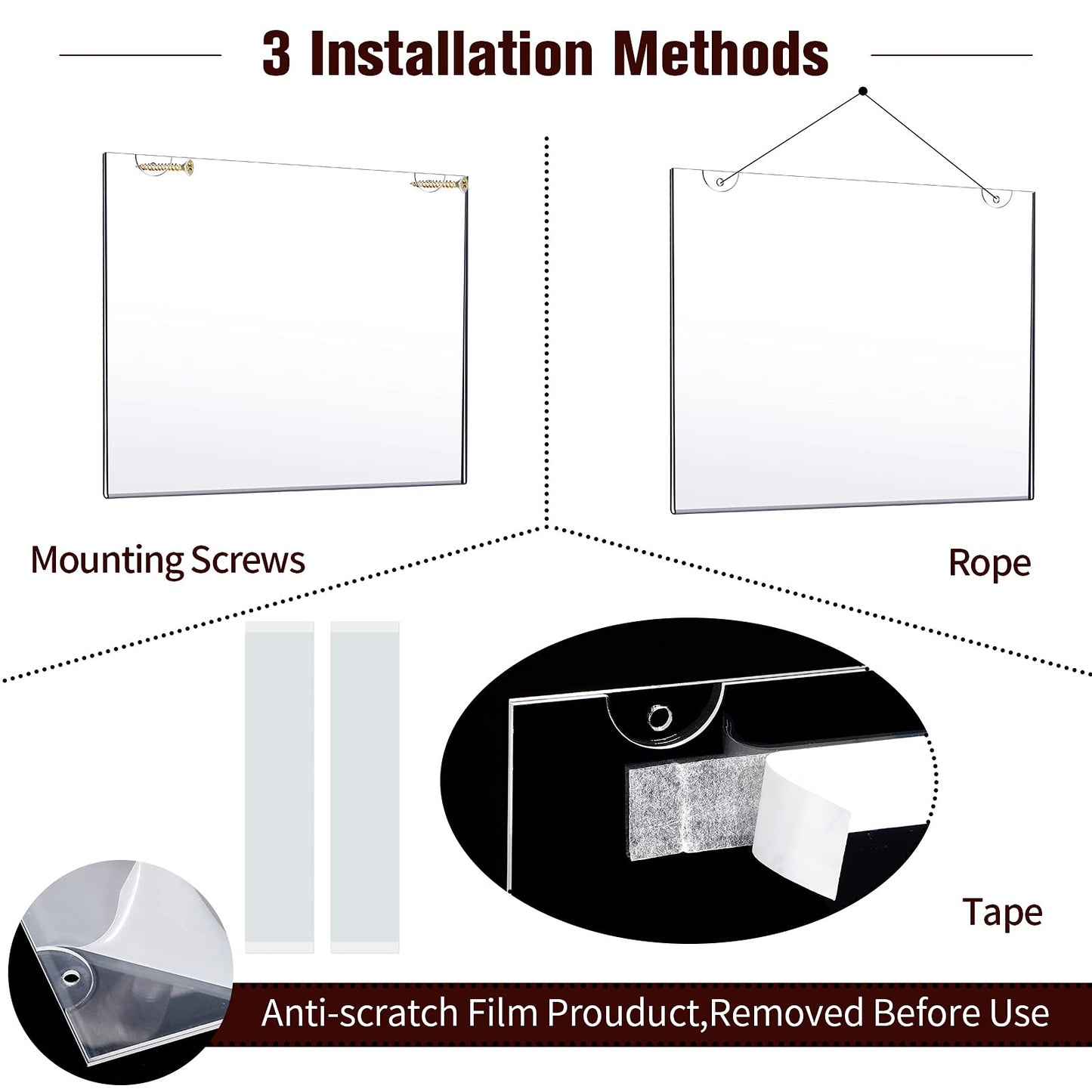 3 Installation Methods

Mounting Screws

Rope

Tape

Anti-scratch Film Prouduct,Removed Before Use