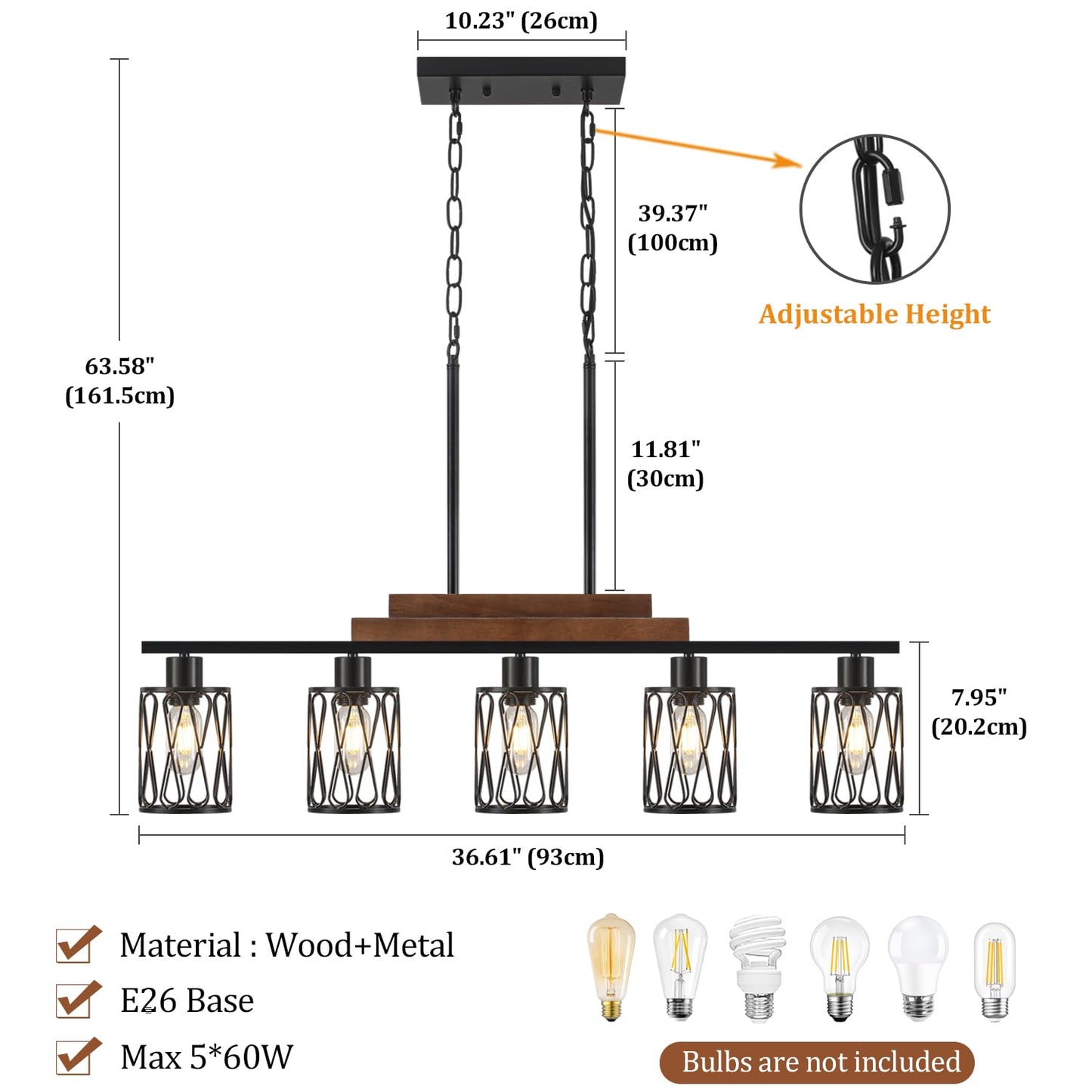 10.23" (26cm)

39.37" (100cm)

Adjustable Height

63.58" (161.5cm)

11.81" (30cm)

7.95" (20.2cm)

36.61" (93cm)

Material : Wood+Metal

E26 Base

Max 5*60W

Bulbs are not included