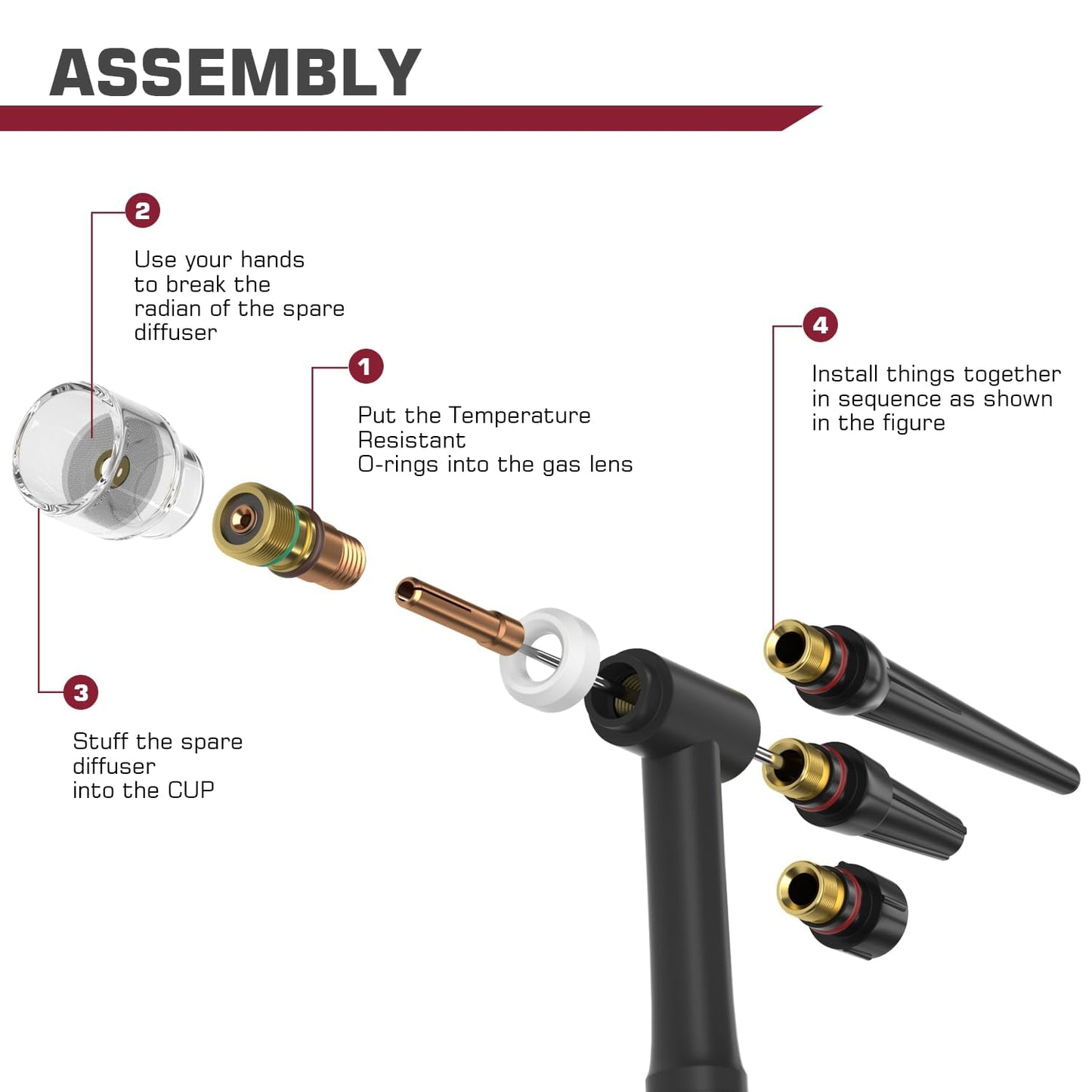 ASSEMBLY

2

Use your hands to break the radian of the spare diffuser

1

Put the Temperature Resistant O-rings into the gas lens

4

Install things together in sequence as shown in the figure

3

Stuff the spare diffuser into the CUP