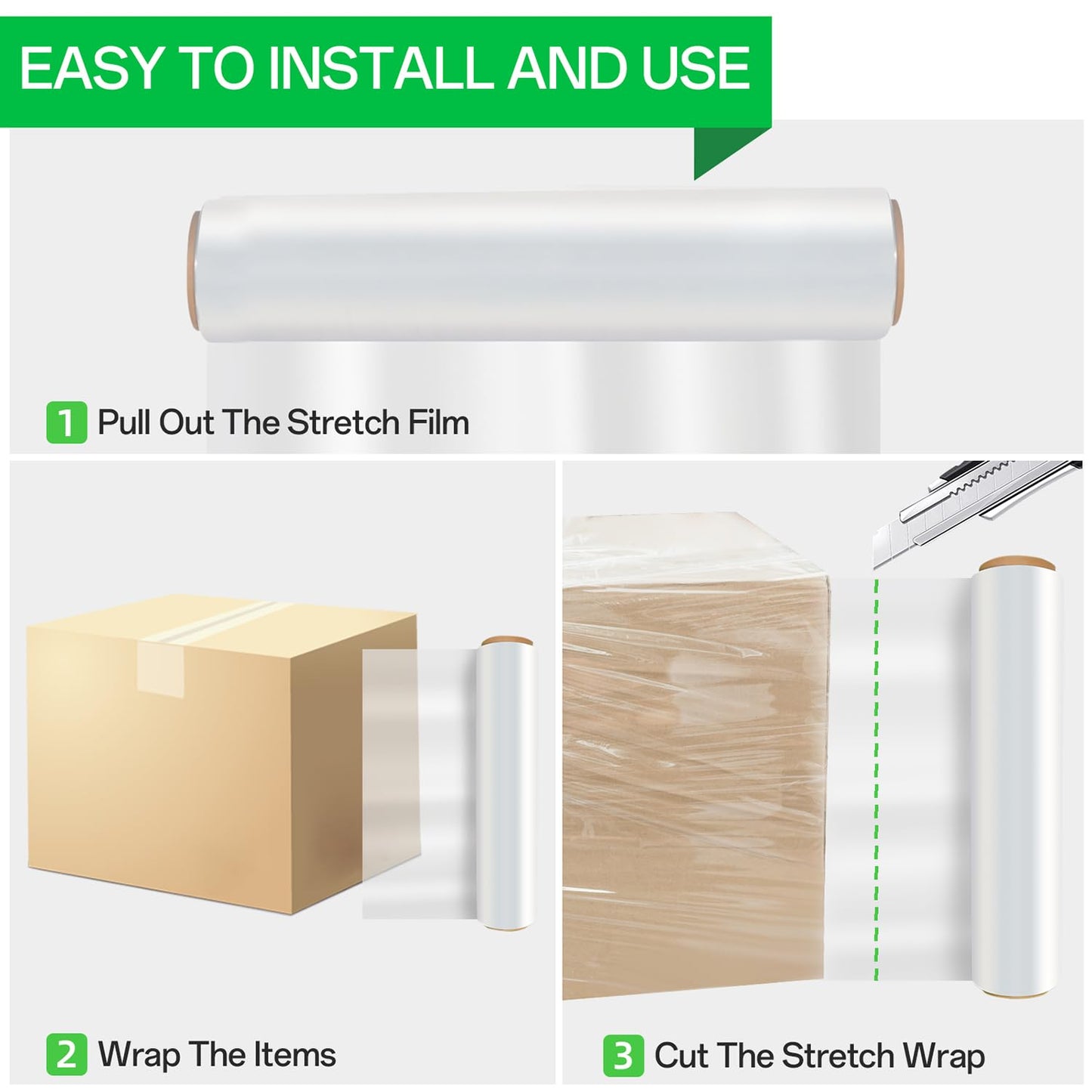 EASY TO INSTALL AND USE

1 Pull Out The Stretch Film

2 Wrap The Items

3 Cut The Stretch Wrap