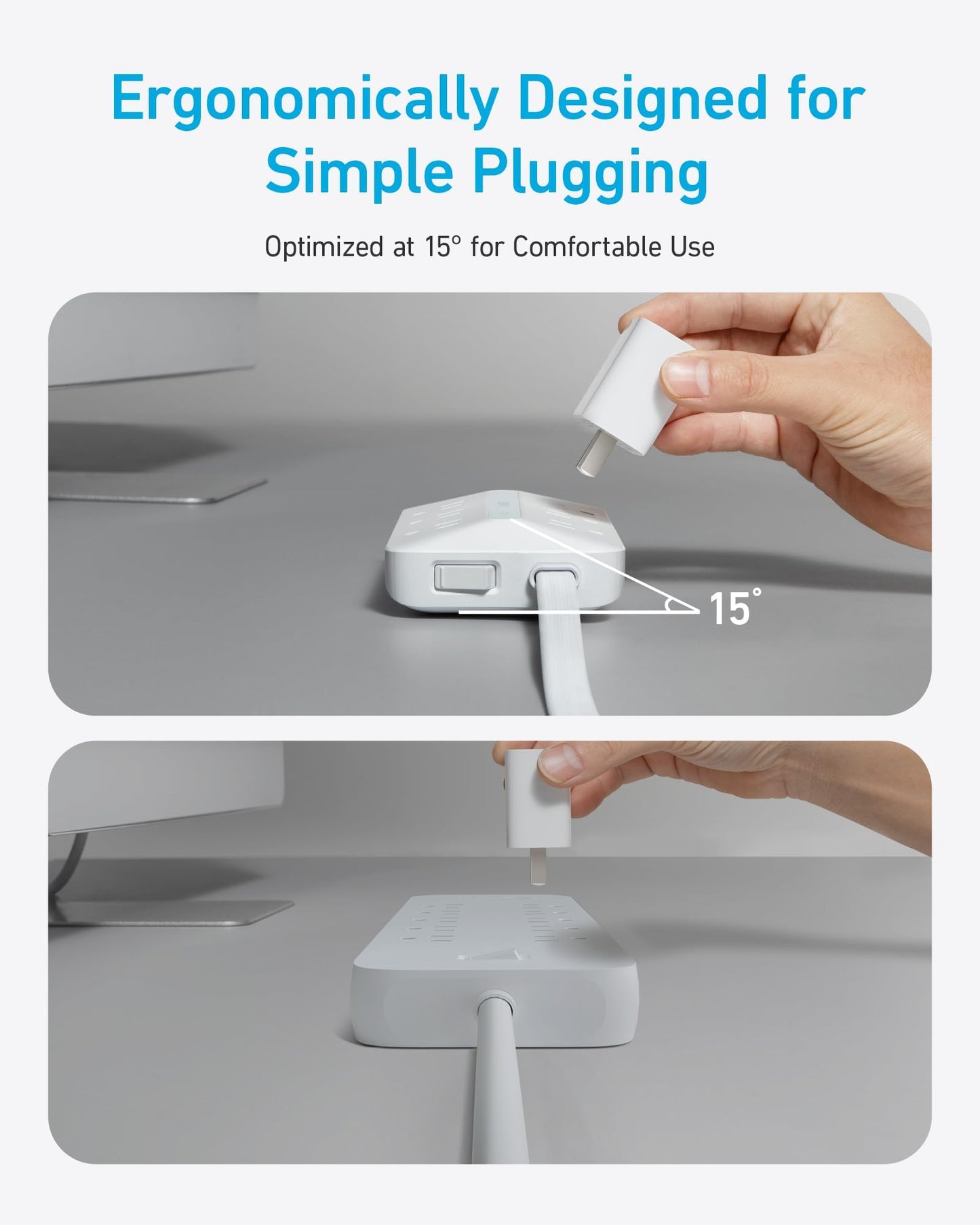 Ergonomically Designed for Simple Plugging

Optimized at 15° for Comfortable Use

15°