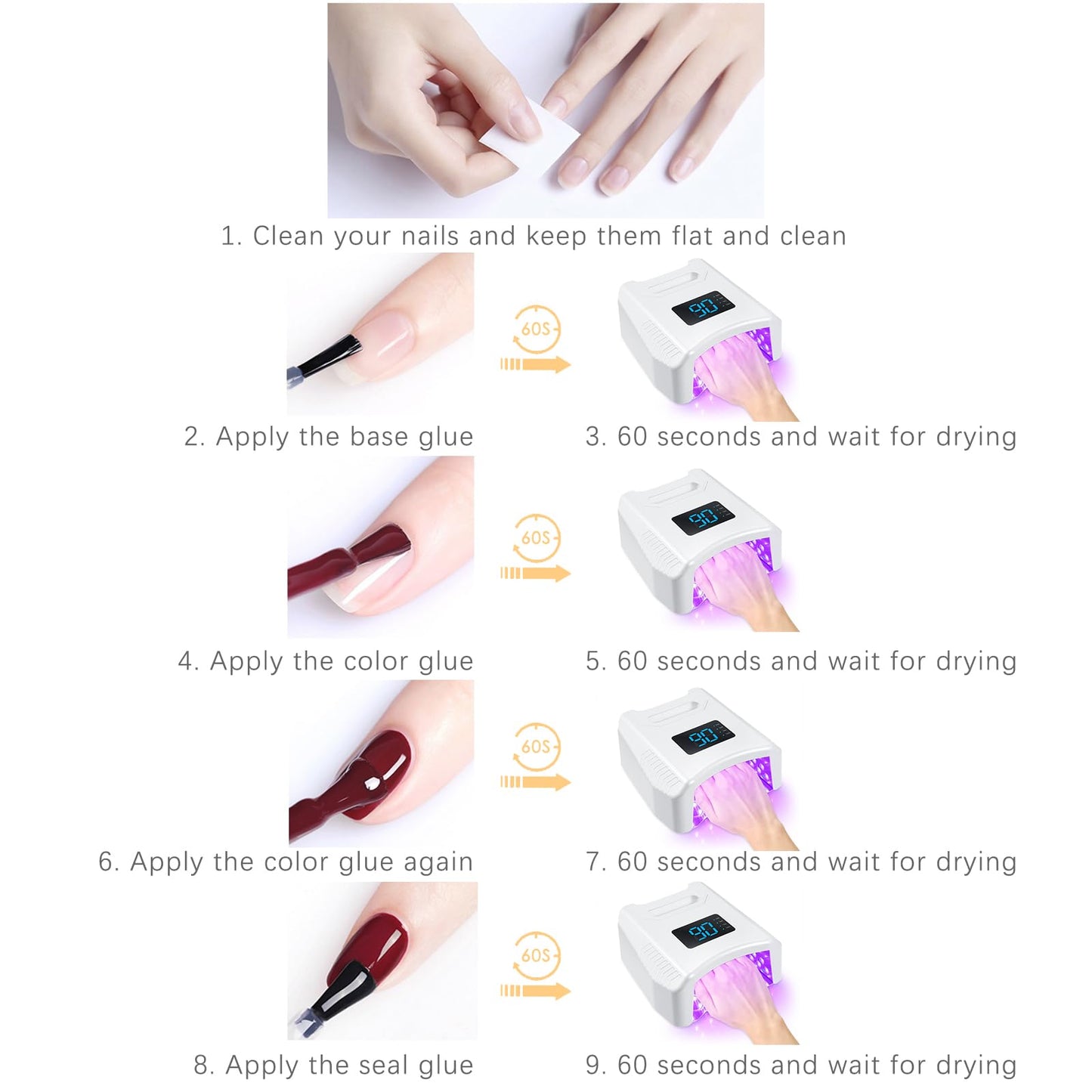 1. Clean your nails and keep them flat and clean

60S

90

2. Apply the base glue

3. 60 seconds and wait for drying

60S

90

4. Apply the color glue

5. 60 seconds and wait for drying

60S

90

6. Apply the color glue again

7. 60 seconds and wait for drying

60S

90

8. Apply the seal glue

9. 60 seconds and wait for drying