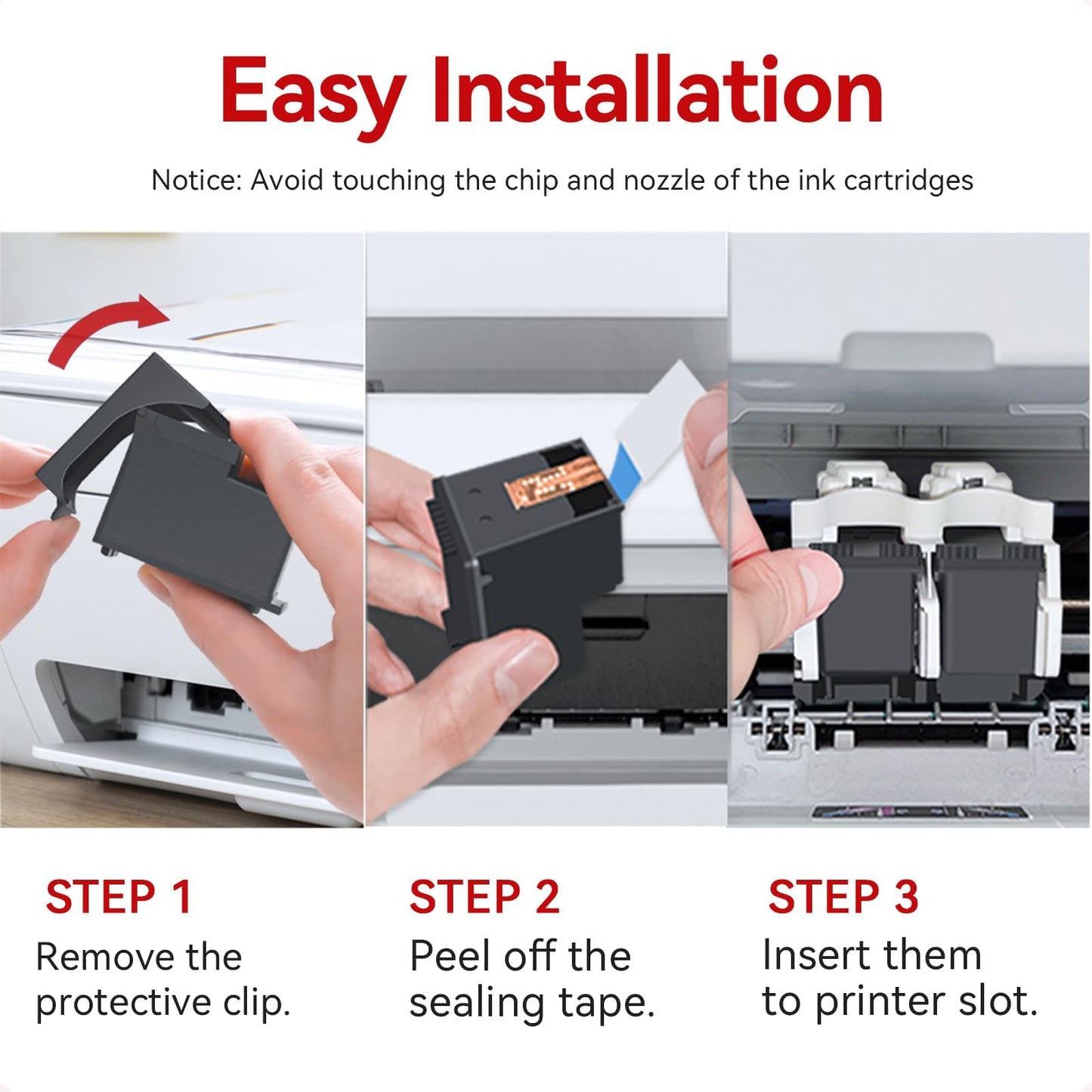 Easy Installation

Notice: Avoid touching the chip and nozzle of the ink cartridges

STEP 1
Remove the protective clip.

STEP 2
Peel off the sealing tape.

STEP 3
Insert them to printer slot.