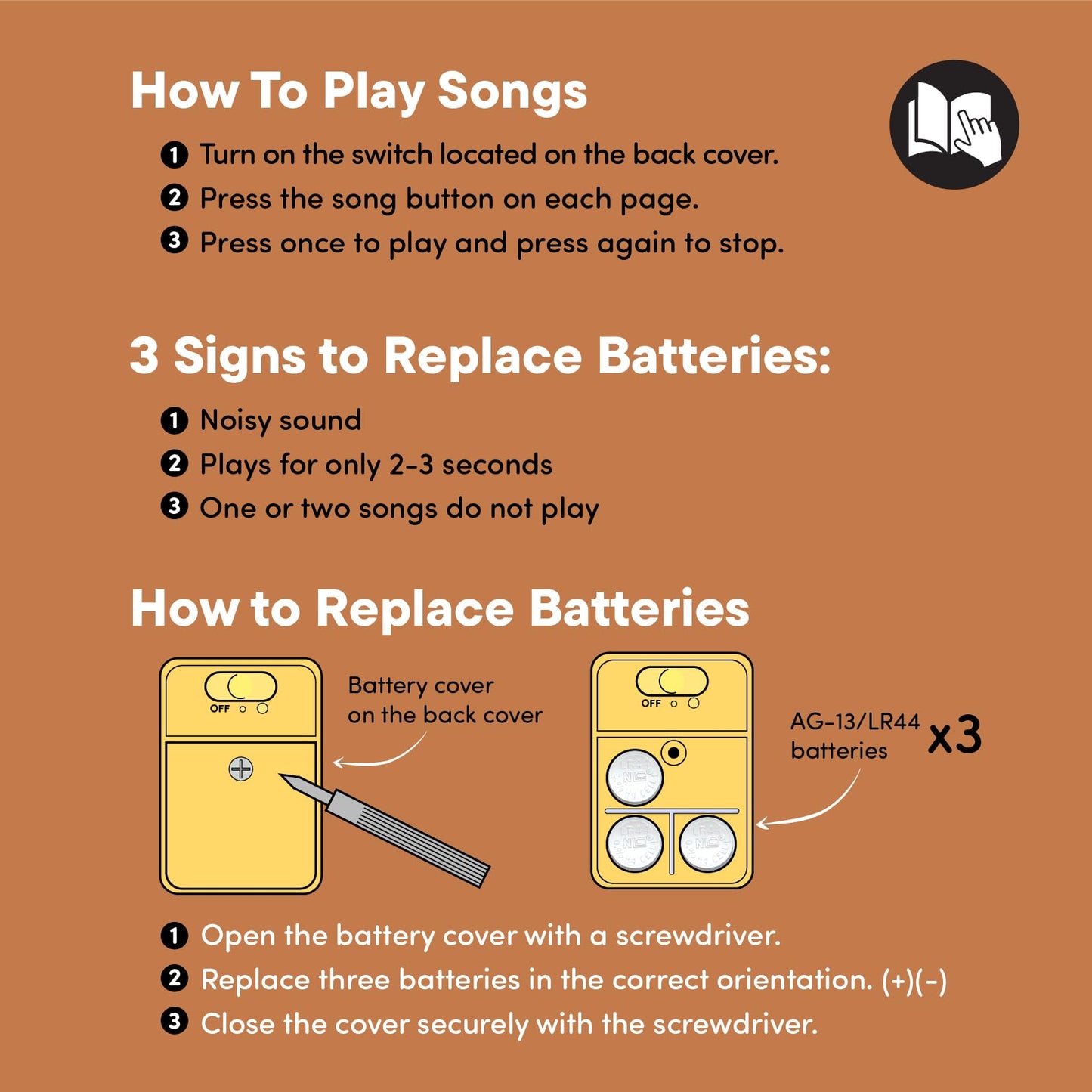 How To Play Songs

1 Turn on the switch located on the back cover.
2 Press the song button on each page.
3 Press once to play and press again to stop.

3 Signs to Replace Batteries:

1 Noisy sound
2 Plays for only 2-3 seconds
3 One or two songs do not play

How to Replace Batteries

OFF

Battery cover on the back cover

OFF

AG-13/LR44 batteries x3

1 Open the battery cover with a screwdriver.
2 Replace three batteries in the correct orientation. (+)(-)
3 Close the cover securely with the screwdriver.