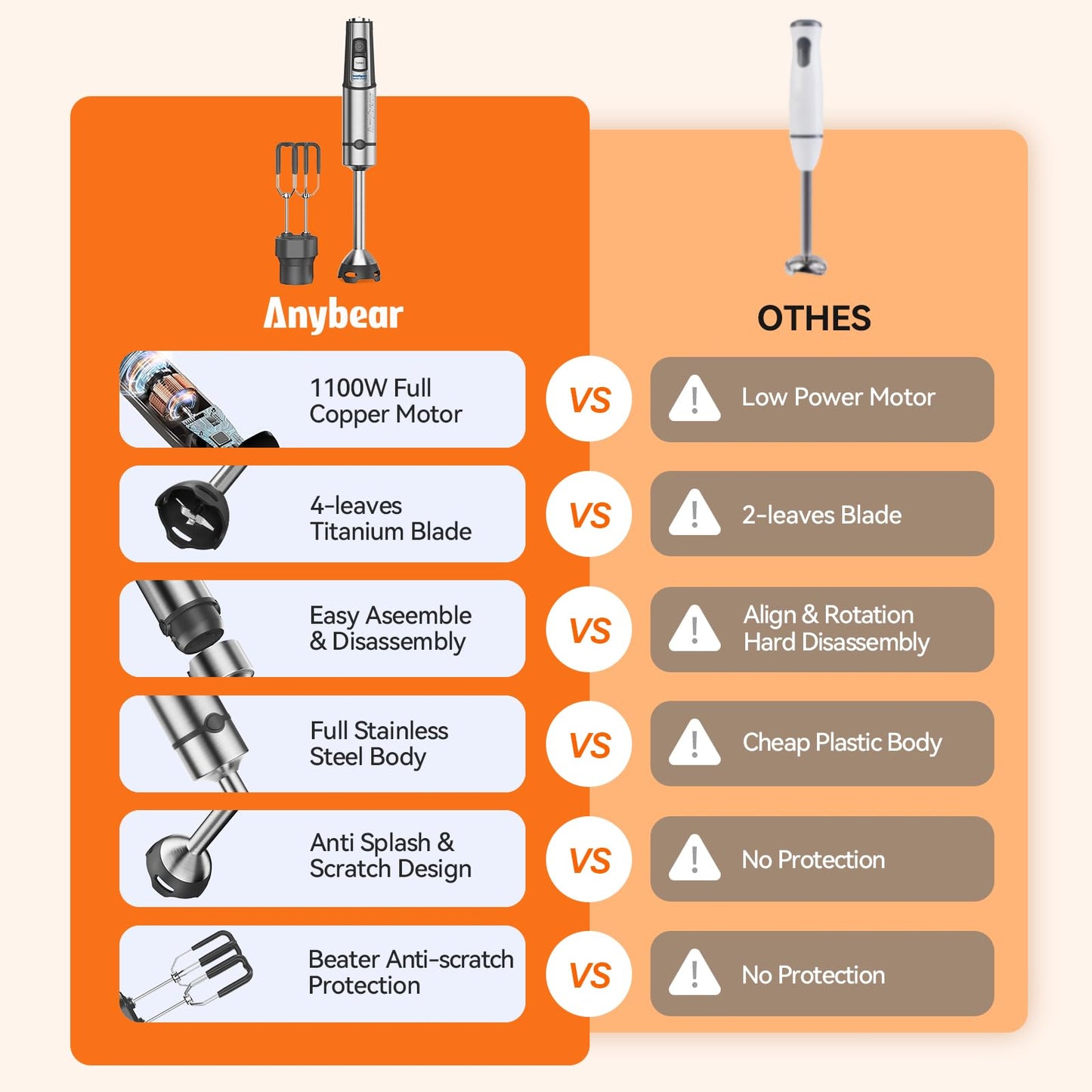 Anybear

OTHES

1100W Full Copper Motor

VS

Low Power Motor

4-leaves Titanium Blade

VS

2-leaves Blade

Easy Aseemble & Disassembly

VS

Align & Rotation Hard Disassembly

Full Stainless Steel Body

VS

Cheap Plastic Body

Anti Splash & Scratch Design

VS

No Protection

Beater Anti-scratch Protection

VS

No Protection