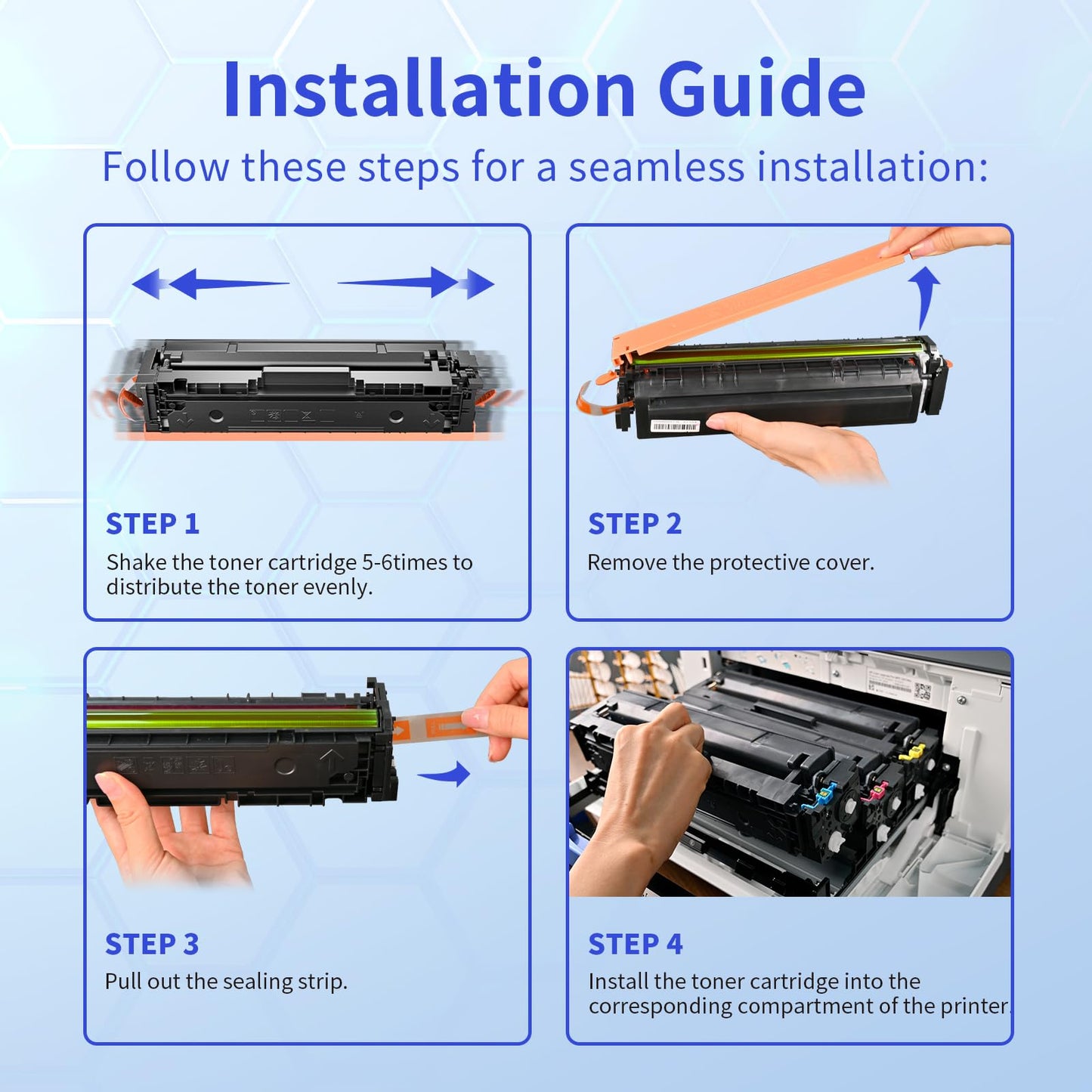 Installation Guide

Follow these steps for a seamless installation:

STEP 1

Shake the toner cartridge 5-6times to distribute the toner evenly.

STEP 2

Remove the protective cover.

STEP 3

Pull out the sealing strip.

STEP 4

Install the toner cartridge into the corresponding compartment of the printer.