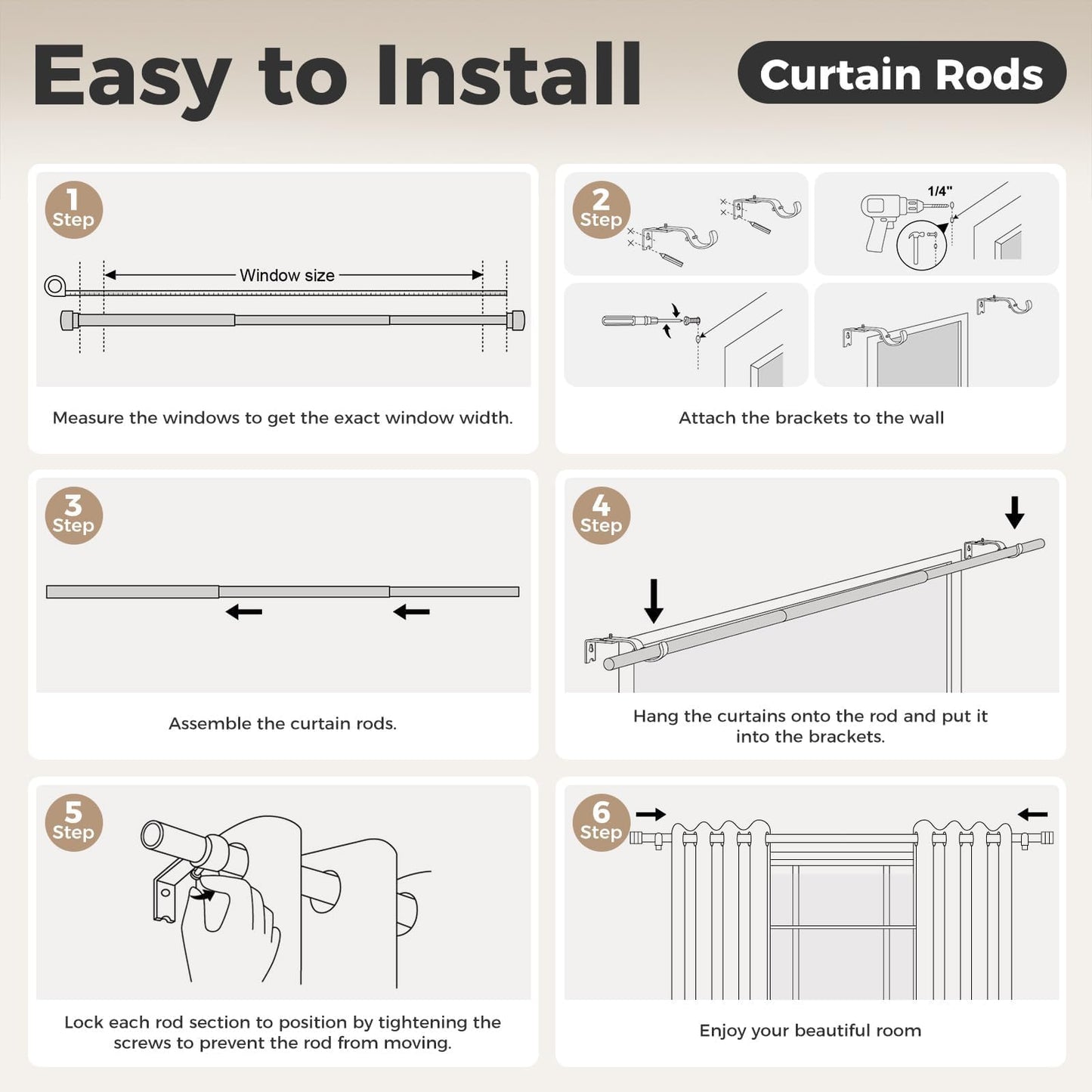 Easy to Install

Curtain Rods

1 Step

Window size

Measure the windows to get the exact window width.

2 Step

1/4"

Attach the brackets to the wall

3 Step

Assemble the curtain rods.

4 Step

Hang the curtains onto the rod and put it into the brackets.

5 Step

Lock each rod section to position by tightening the screws to prevent the rod from moving.

6 Step

Enjoy your beautiful room