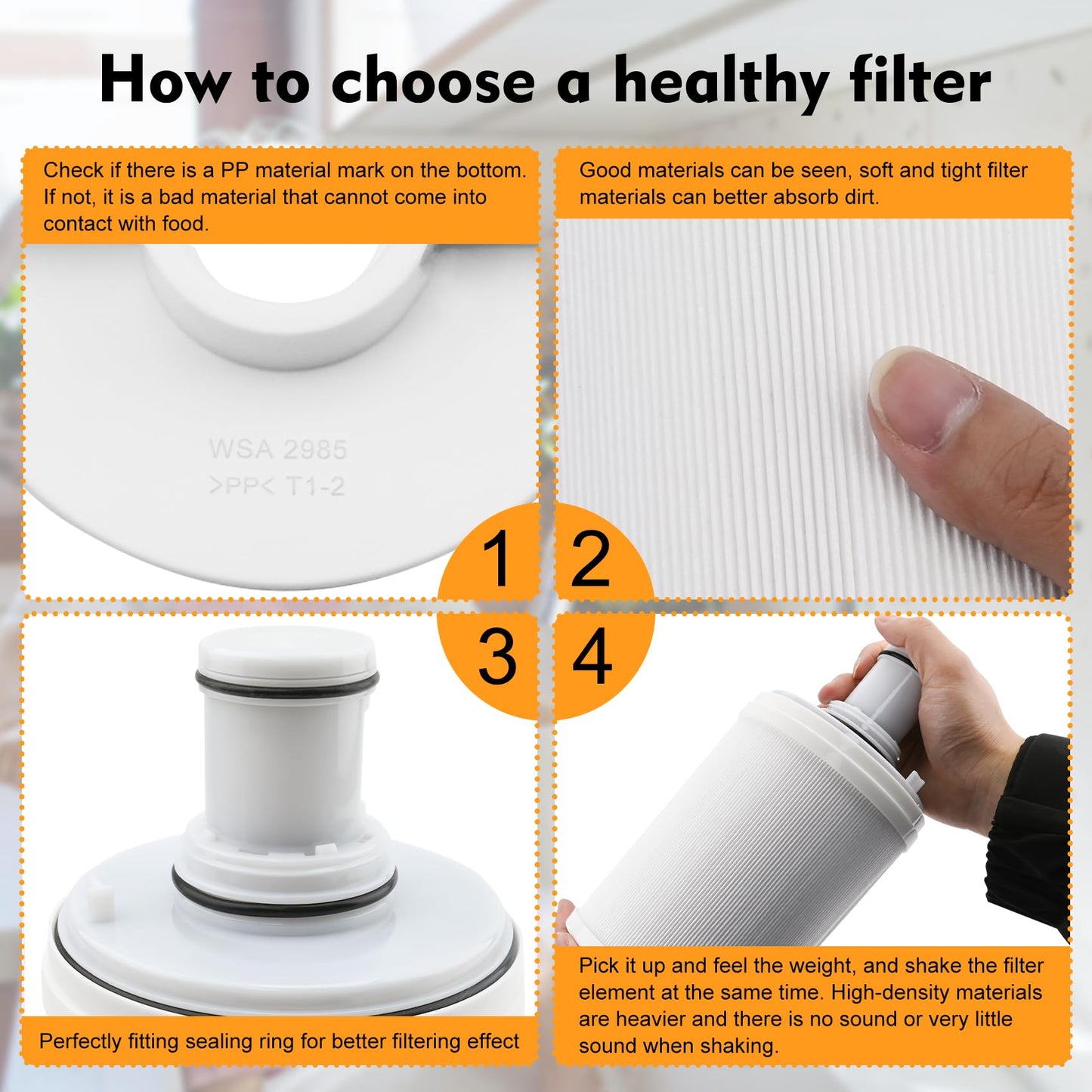 How to choose a healthy filter

Check if there is a PP material mark on the bottom. If not, it is a bad material that cannot come into contact with food.

WSA 2985
>PP< T1-2

Good materials can be seen, soft and tight filter materials can better absorb dirt.

1

2

3

4

Perfectly fitting sealing ring for better filtering effect

Pick it up and feel the weight, and shake the filter element at the same time. High-density materials are heavier and there is no sound or very little sound when shaking.