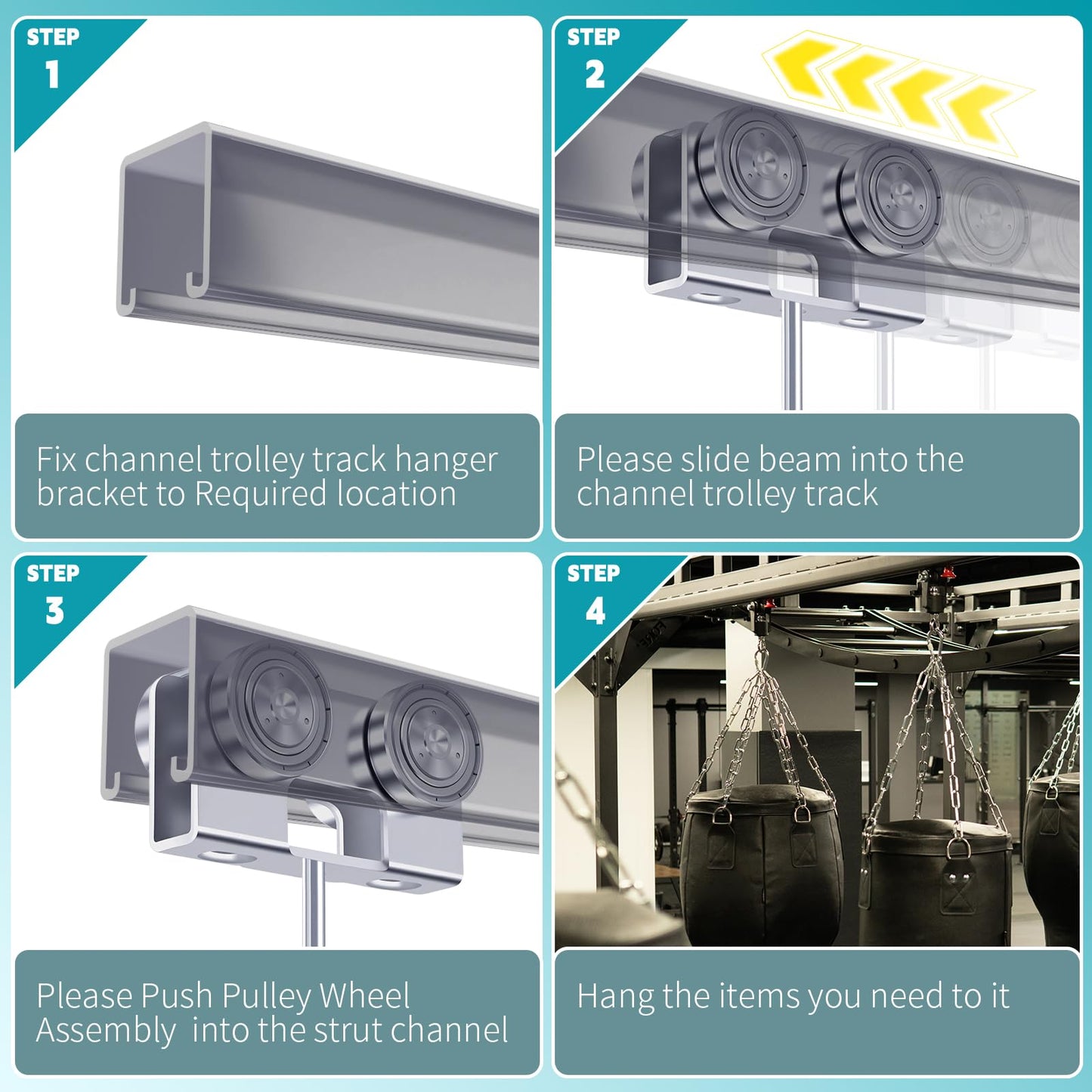 STEP
1

Fix channel trolley track hanger bracket to Required location

STEP
2

Please slide beam into the channel trolley track

STEP
3

Please Push Pulley Wheel Assembly into the strut channel

STEP
4

Hang the items you need to it