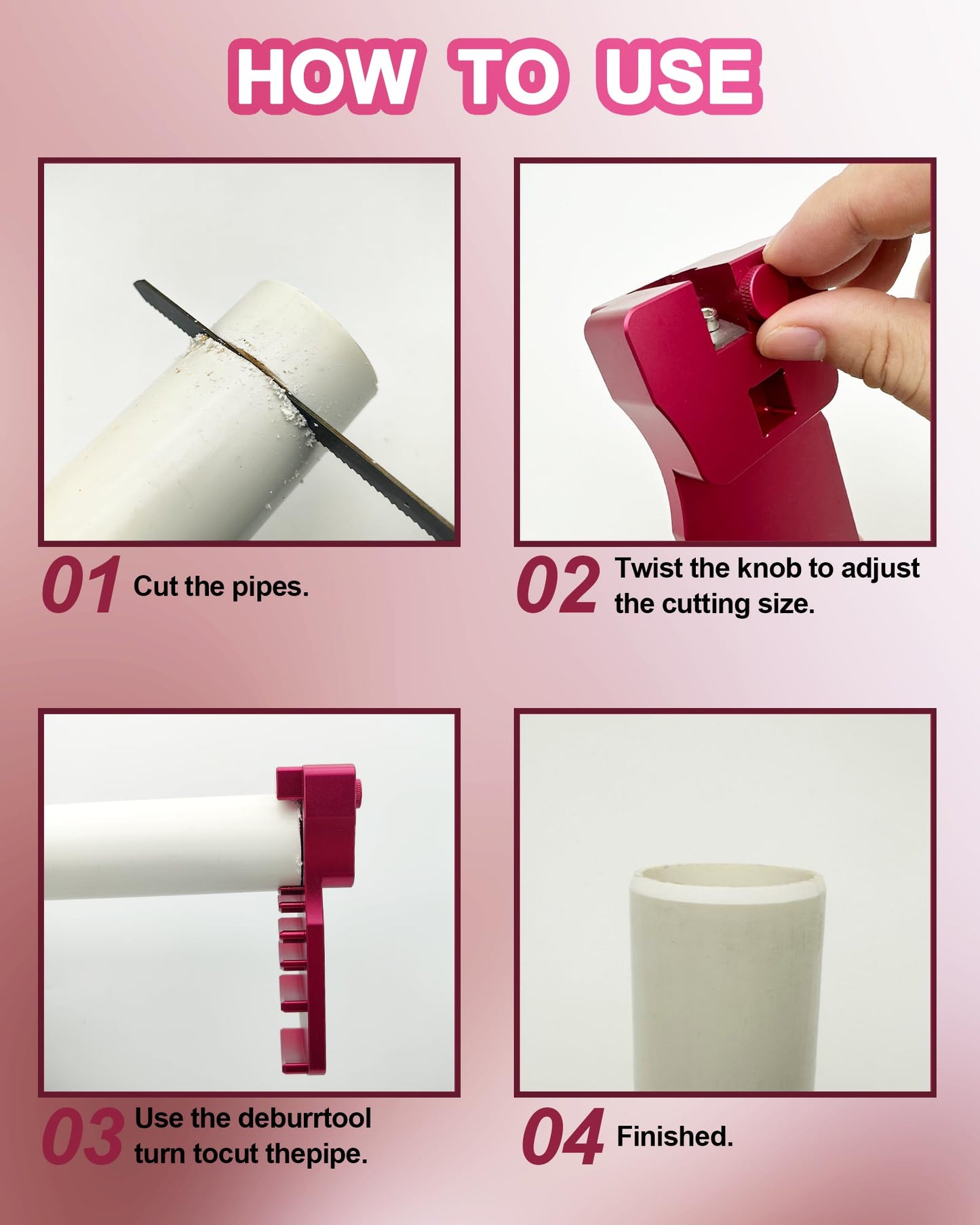 HOW TO USE

01 Cut the pipes.

02 Twist the knob to adjust the cutting size.

03 Use the deburrtool turn tocut thepipe.

04 Finished.