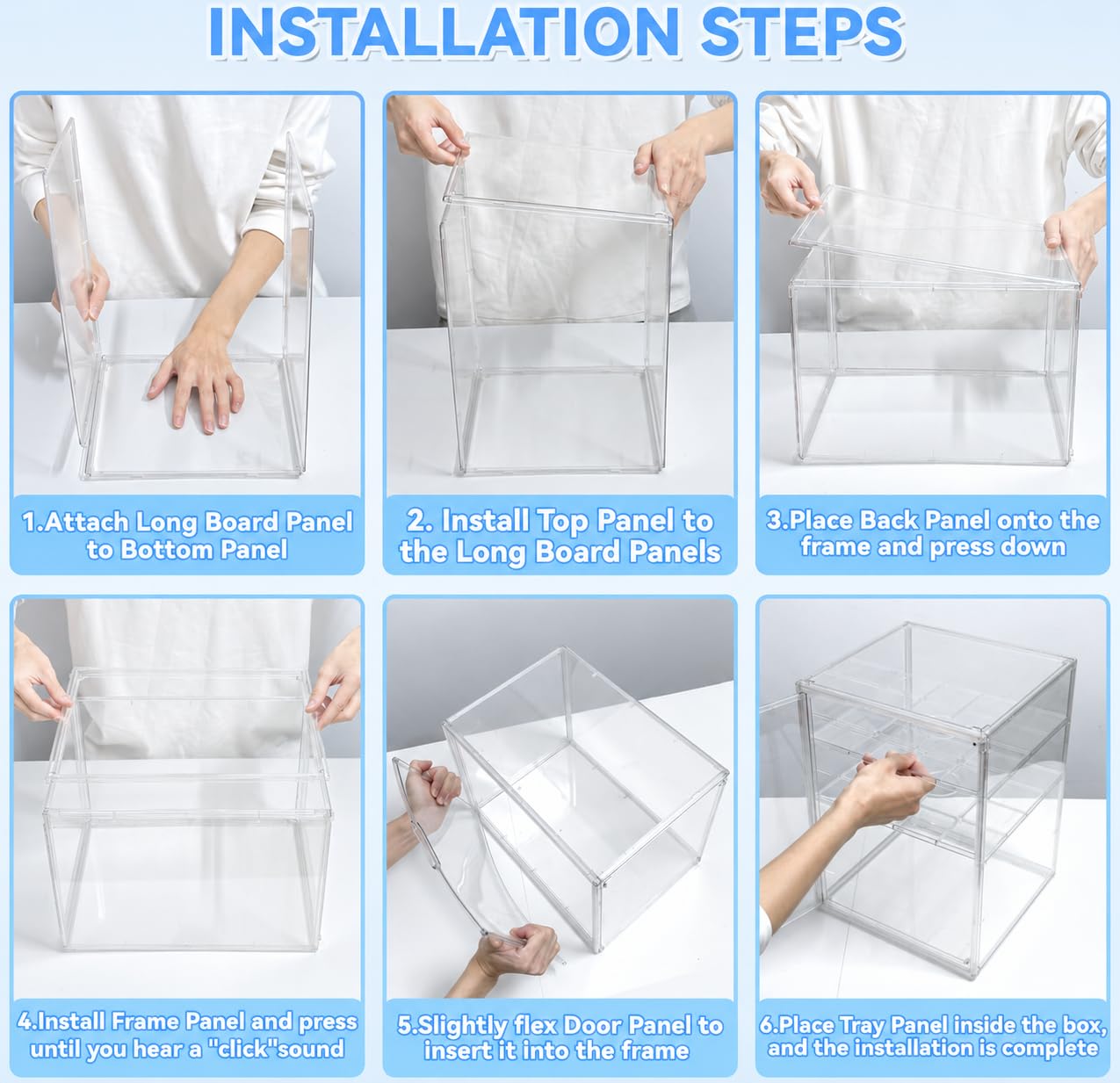 INSTALLATION STEPS

1.Attach Long Board Panel to Bottom Panel

2. Install Top Panel to the Long Board Panels

3.Place Back Panel onto the frame and press down

4.Install Frame Panel and press until you hear a "click"sound

5.Slightly flex Door Panel to insert it into the frame

6.Place Tray Panel inside the box, and the installation is complete