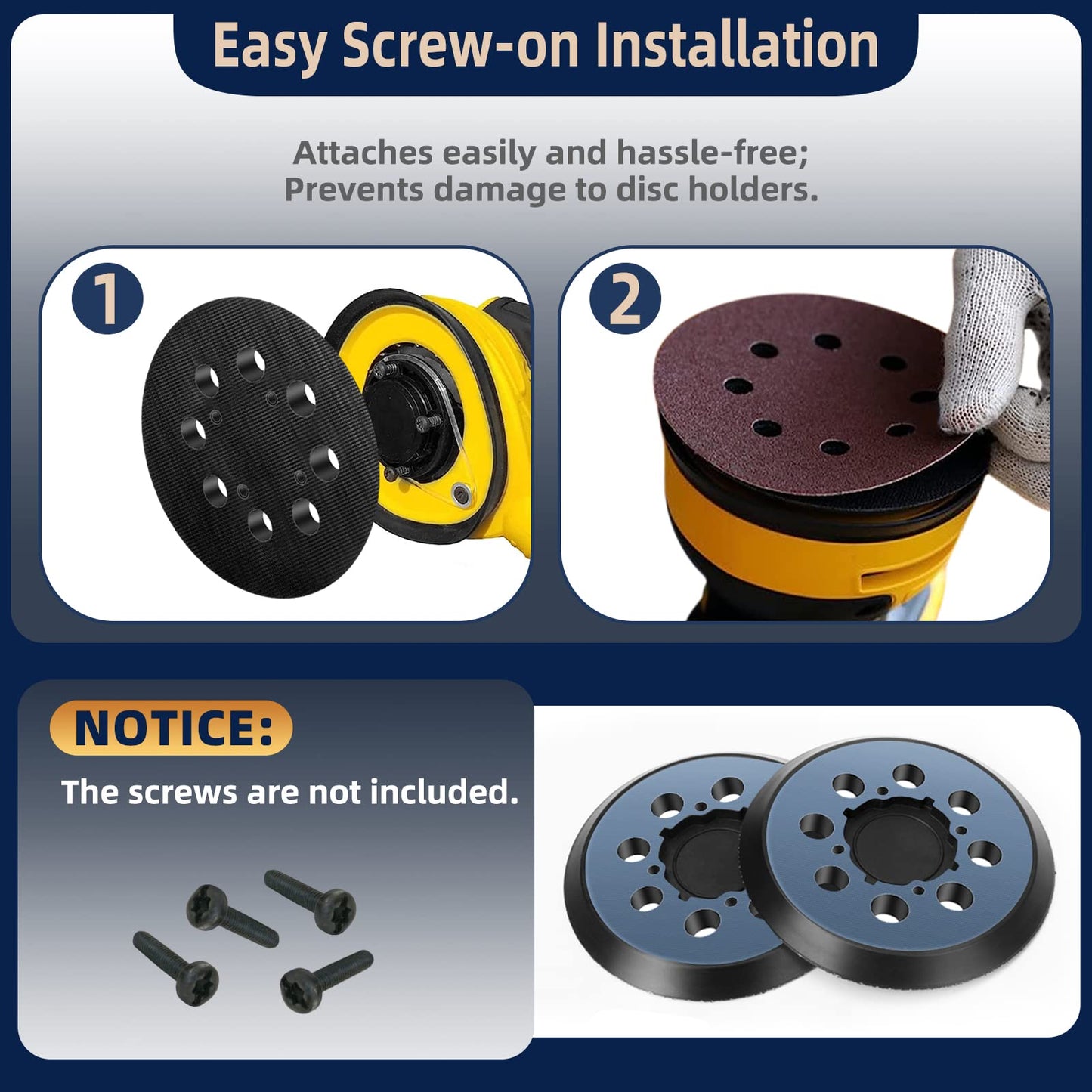 Easy Screw-on Installation

Attaches easily and hassle-free;
Prevents damage to disc holders.

1

2

NOTICE:

The screws are not included.