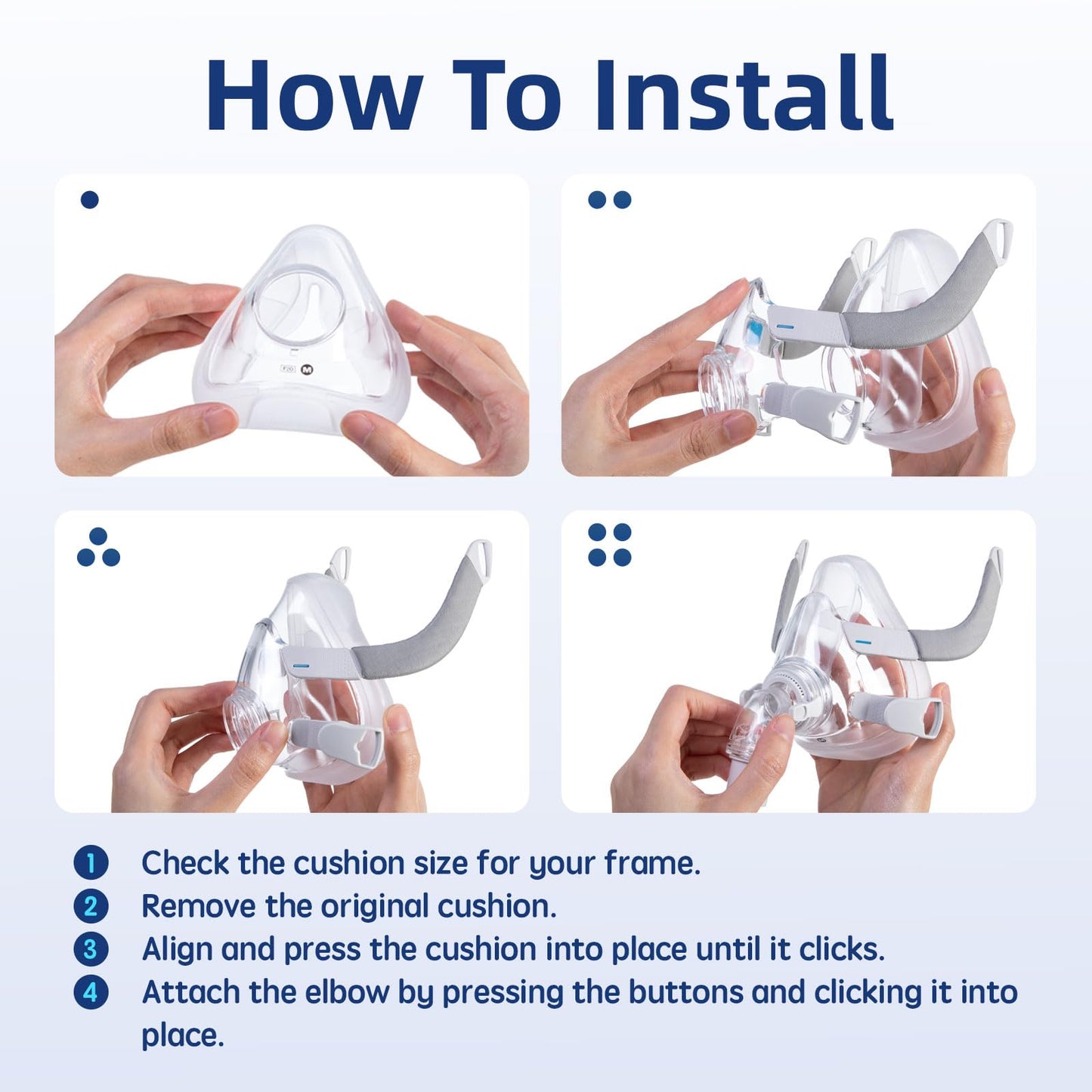 How To Install

F20 M

1 Check the cushion size for your frame.
2 Remove the original cushion.
3 Align and press the cushion into place until it clicks.
4 Attach the elbow by pressing the buttons and clicking it into place.