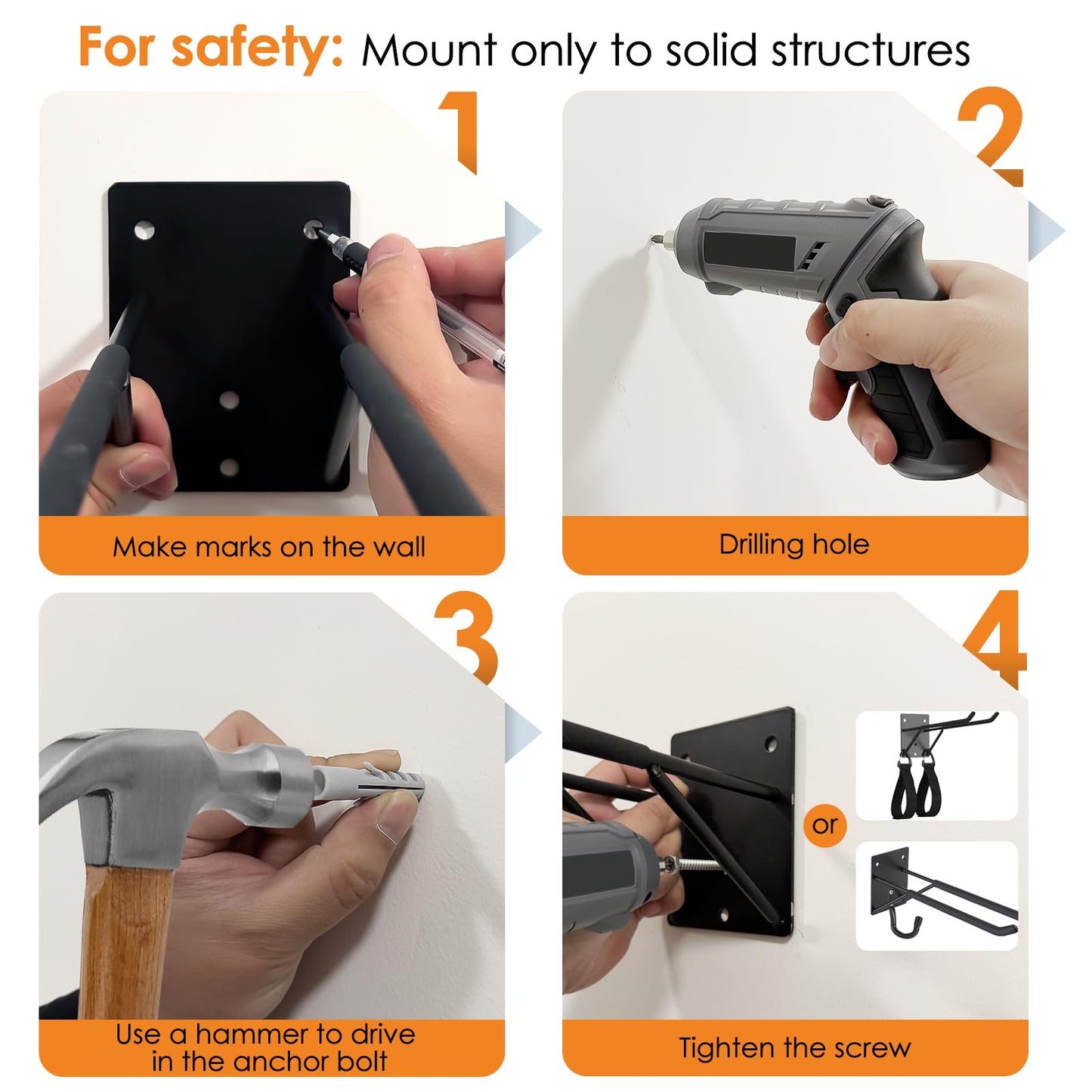 For safety: Mount only to solid structures

1

Make marks on the wall

2

Drilling hole

3

Use a hammer to drive in the anchor bolt

4

or

Tighten the screw