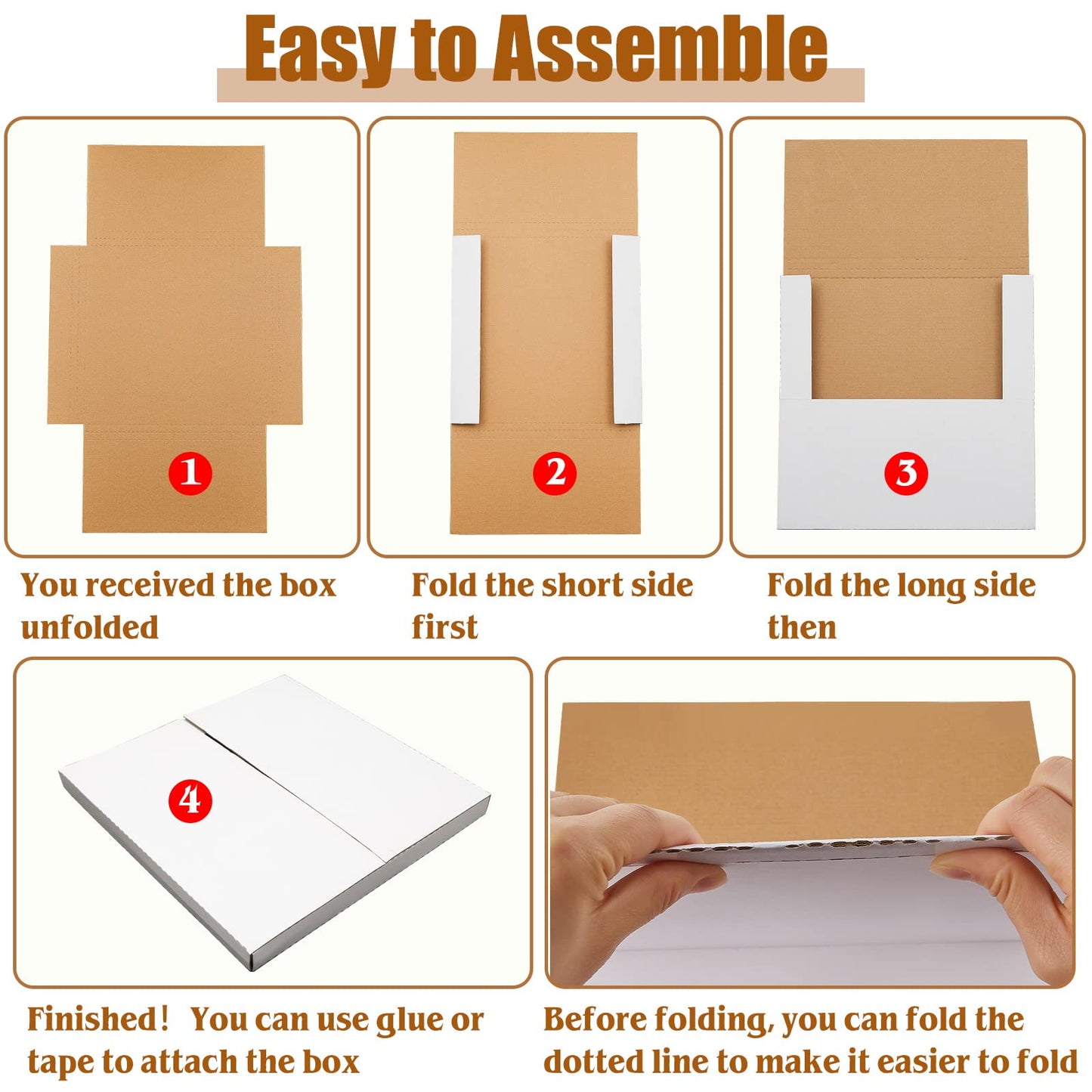 Easy to Assemble

1

You received the box unfolded

2

Fold the short side first

3

Fold the long side then

4

Finished! You can use glue or tape to attach the box

Before folding, you can fold the dotted line to make it easier to fold