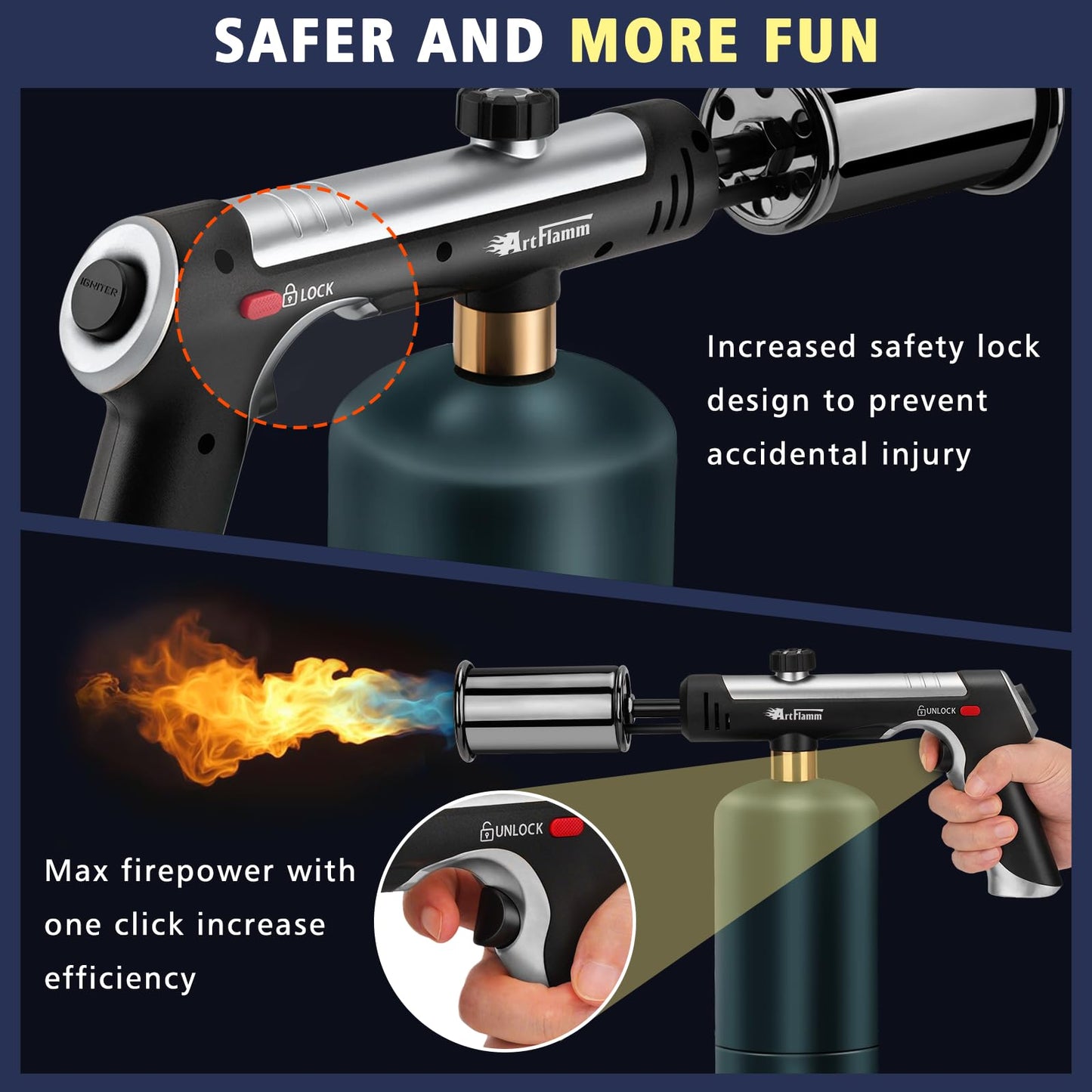 SAFER AND MORE FUN

IGNITER

LOCK

ArtFlamm

Increased safety lock design to prevent accidental injury

ArtFlamm

UNLOCK

UNLOCK

Max firepower with one click increase efficiency