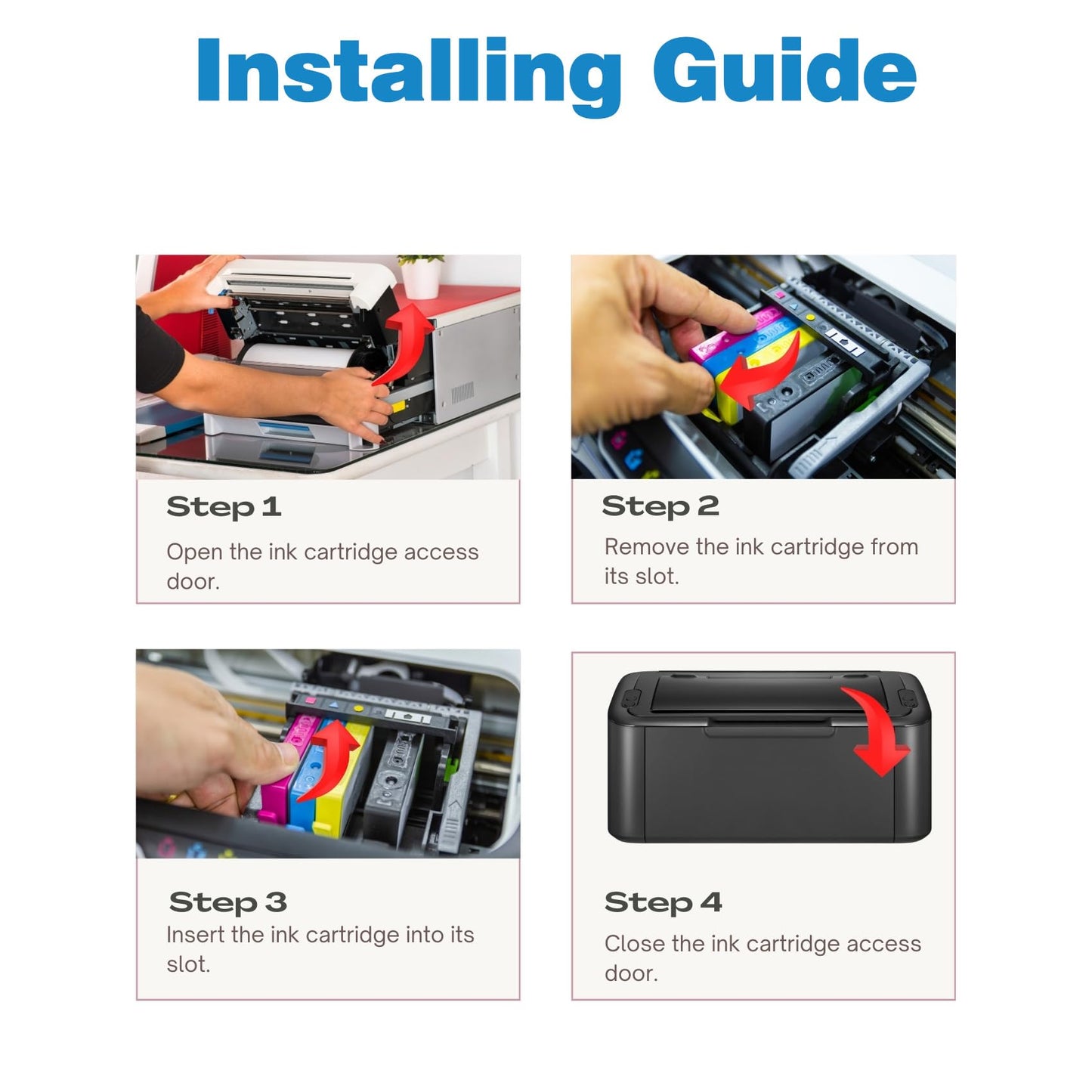 Installing Guide

Step 1
Open the ink cartridge access door.

Step 2
Remove the ink cartridge from its slot.

Step 3
Insert the ink cartridge into its slot.

Step 4
Close the ink cartridge access door.