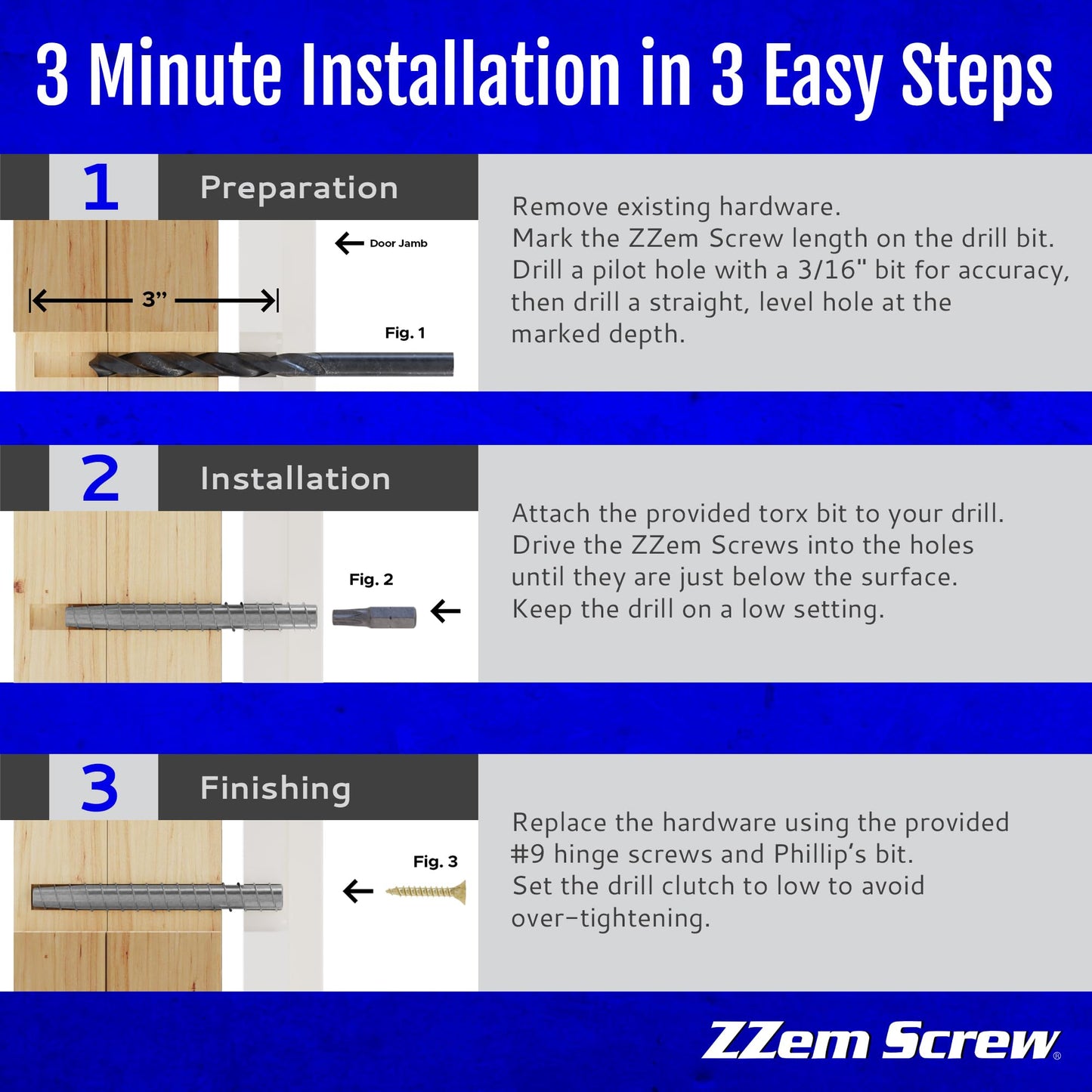 3 Minute Installation in 3 Easy Steps

1 Preparation

Door Jamb

3”

Fig. 1

Remove existing hardware.
Mark the ZZem Screw length on the drill bit.
Drill a pilot hole with a 3/16" bit for accuracy, then drill a straight, level hole at the marked depth.

2 Installation

Fig. 2

Attach the provided torx bit to your drill.
Drive the ZZem Screws into the holes until they are just below the surface.
Keep the drill on a low setting.

3 Finishing

Fig. 3

Replace the hardware using the provided #9 hinge screws and Phillip’s bit.
Set the drill clutch to low to avoid over-tightening.

ZZem Screw®