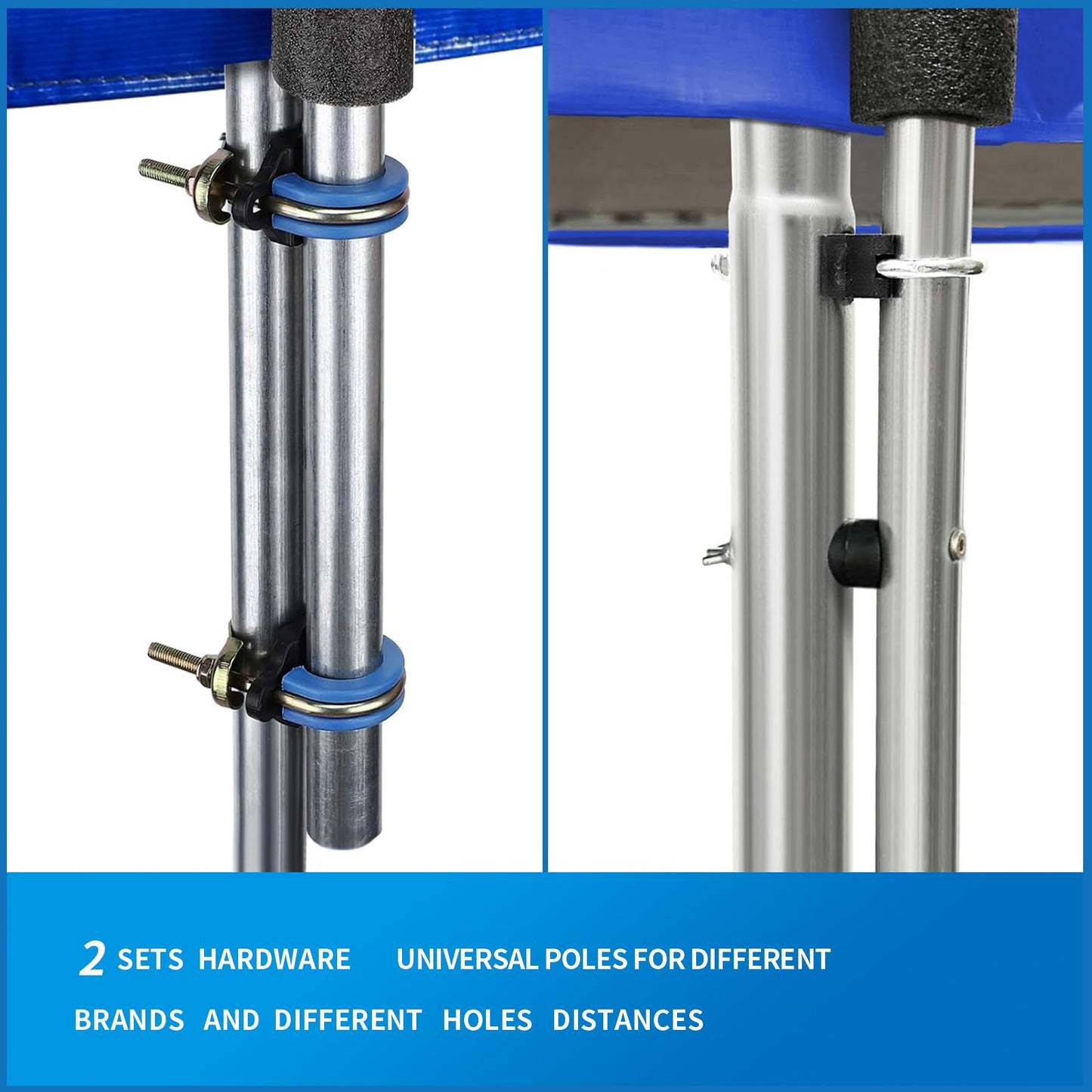 2 SETS HARDWARE UNIVERSAL POLES FOR DIFFERENT BRANDS AND DIFFERENT HOLES DISTANCES