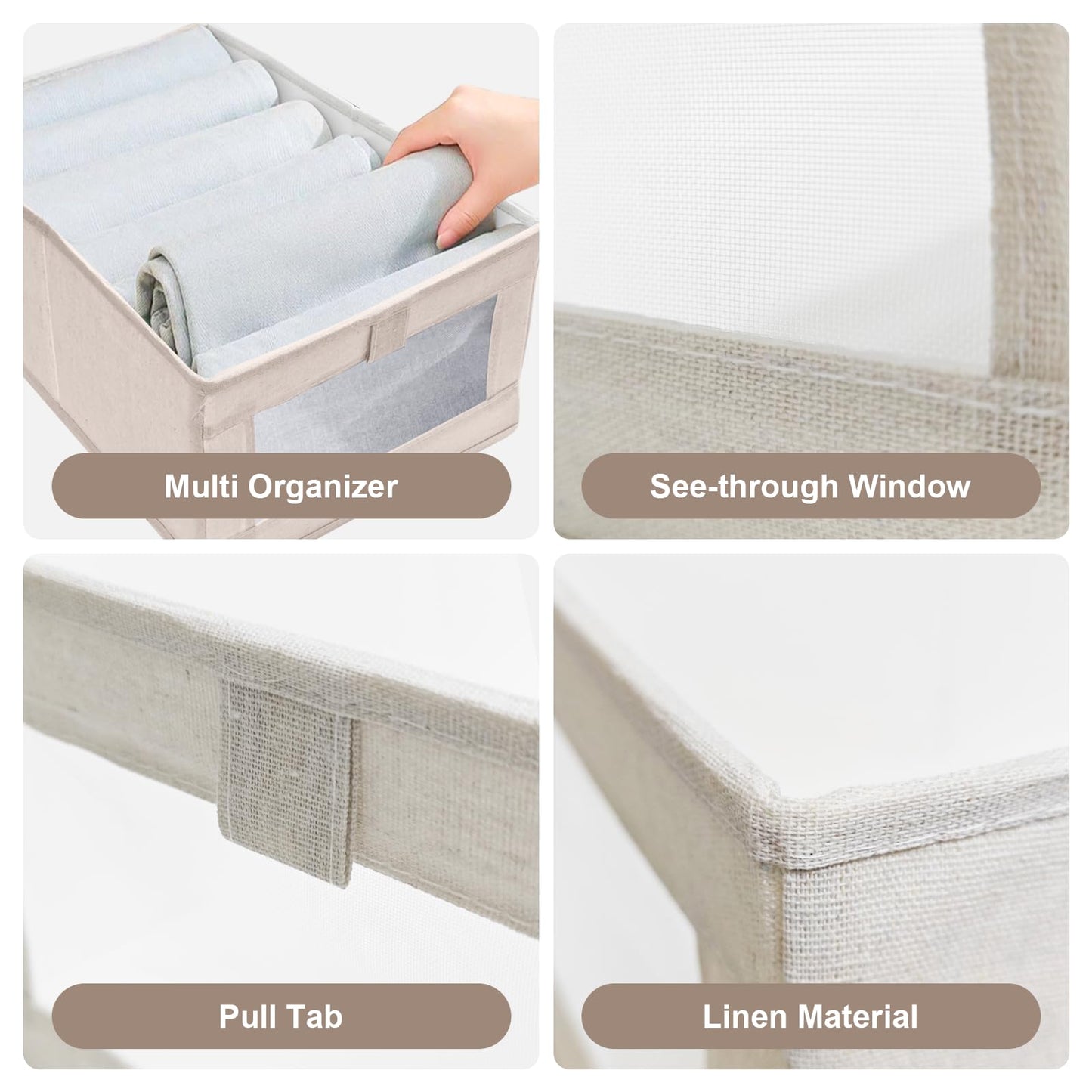 Multi Organizer

See-through Window

Pull Tab

Linen Material