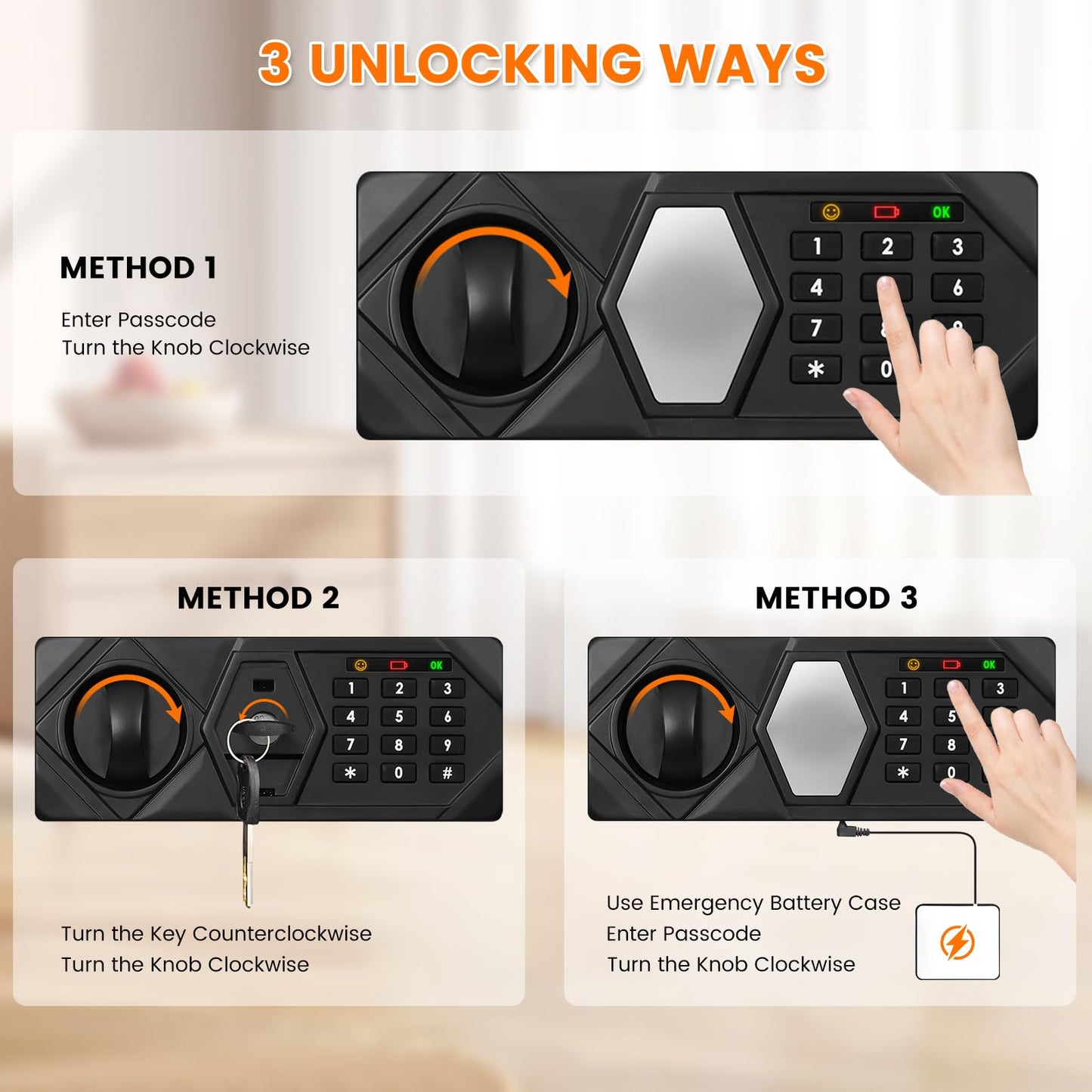 3 UNLOCKING WAYS

METHOD 1

Enter Passcode
Turn the Knob Clockwise

OK
1 2 3
4 6
7
* 0

METHOD 2

OK
1 2 3
4 5 6
7 8 9
* 0 #

Turn the Key Counterclockwise
Turn the Knob Clockwise

METHOD 3

OK
1 3
4 5
7 8
* 0

Use Emergency Battery Case
Enter Passcode
Turn the Knob Clockwise