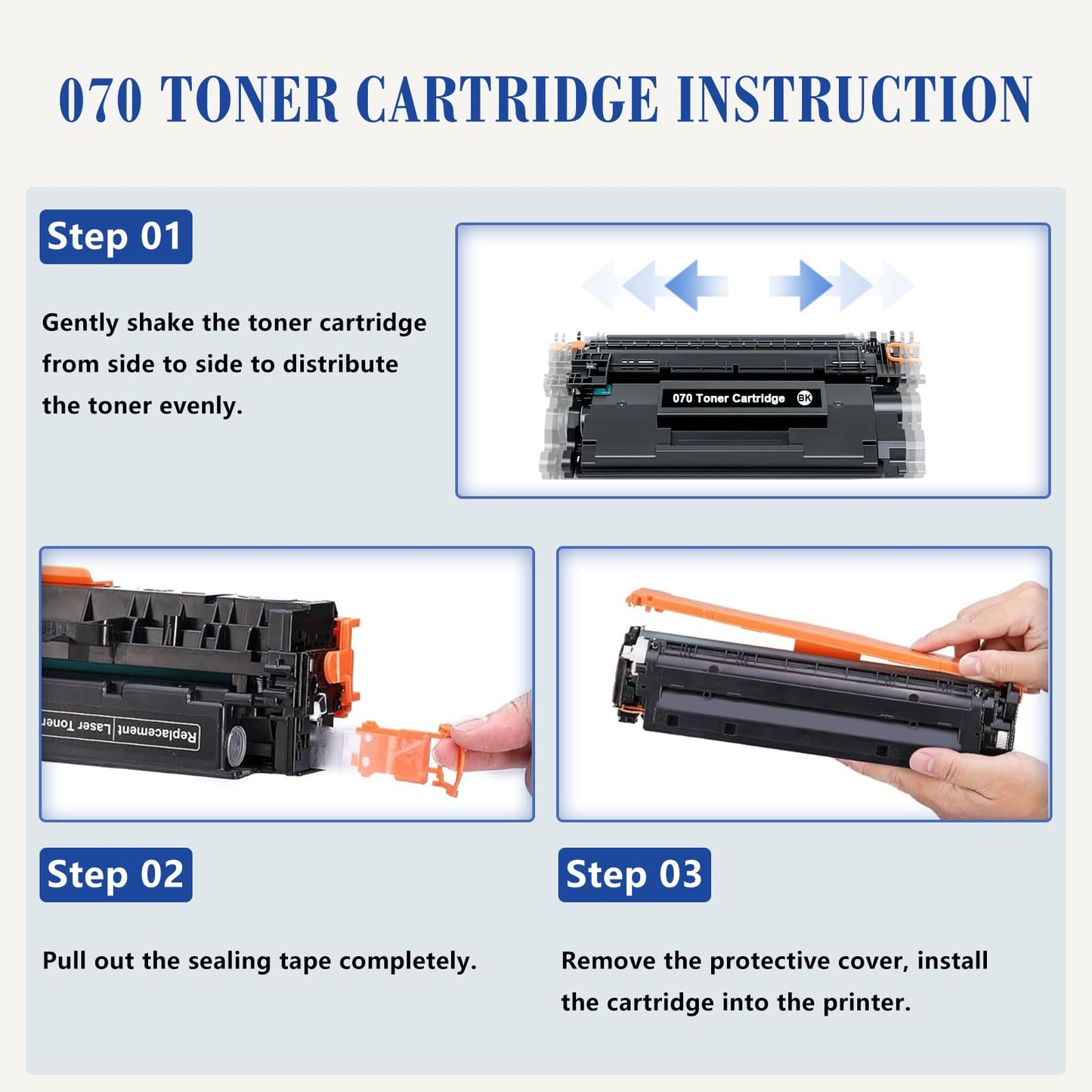 070 TONER CARTRIDGE INSTRUCTION

Step 01

Gently shake the toner cartridge from side to side to distribute the toner evenly.

070 Toner Cartridge BK

Replacement Laser Toner

Step 02

Pull out the sealing tape completely.

Step 03

Remove the protective cover, install the cartridge into the printer.