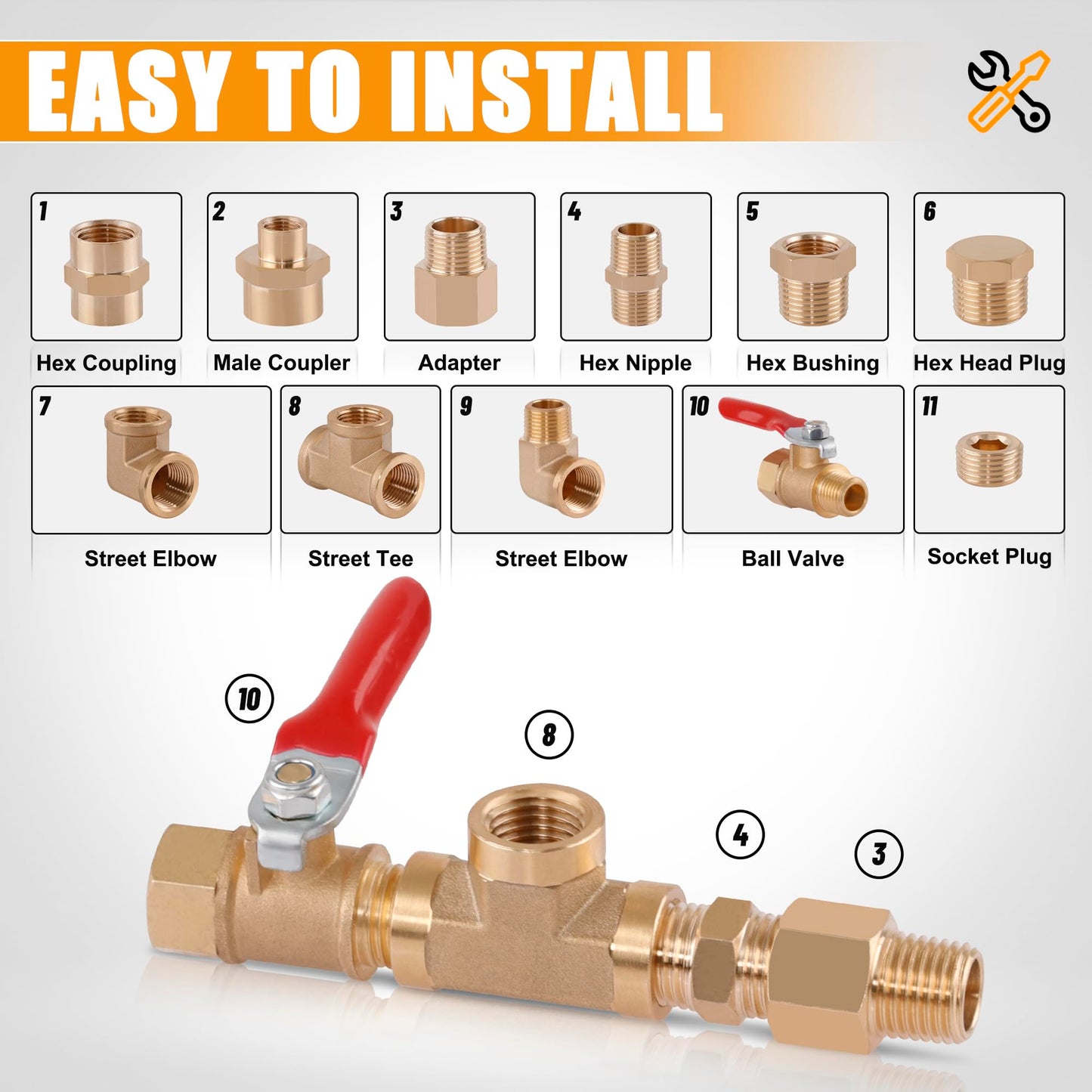 EASY TO INSTALL

1
Hex Coupling

2
Male Coupler

3
Adapter

4
Hex Nipple

5
Hex Bushing

6
Hex Head Plug

7
Street Elbow

8
Street Tee

9
Street Elbow

10
Ball Valve

11
Socket Plug

10

8

4

3