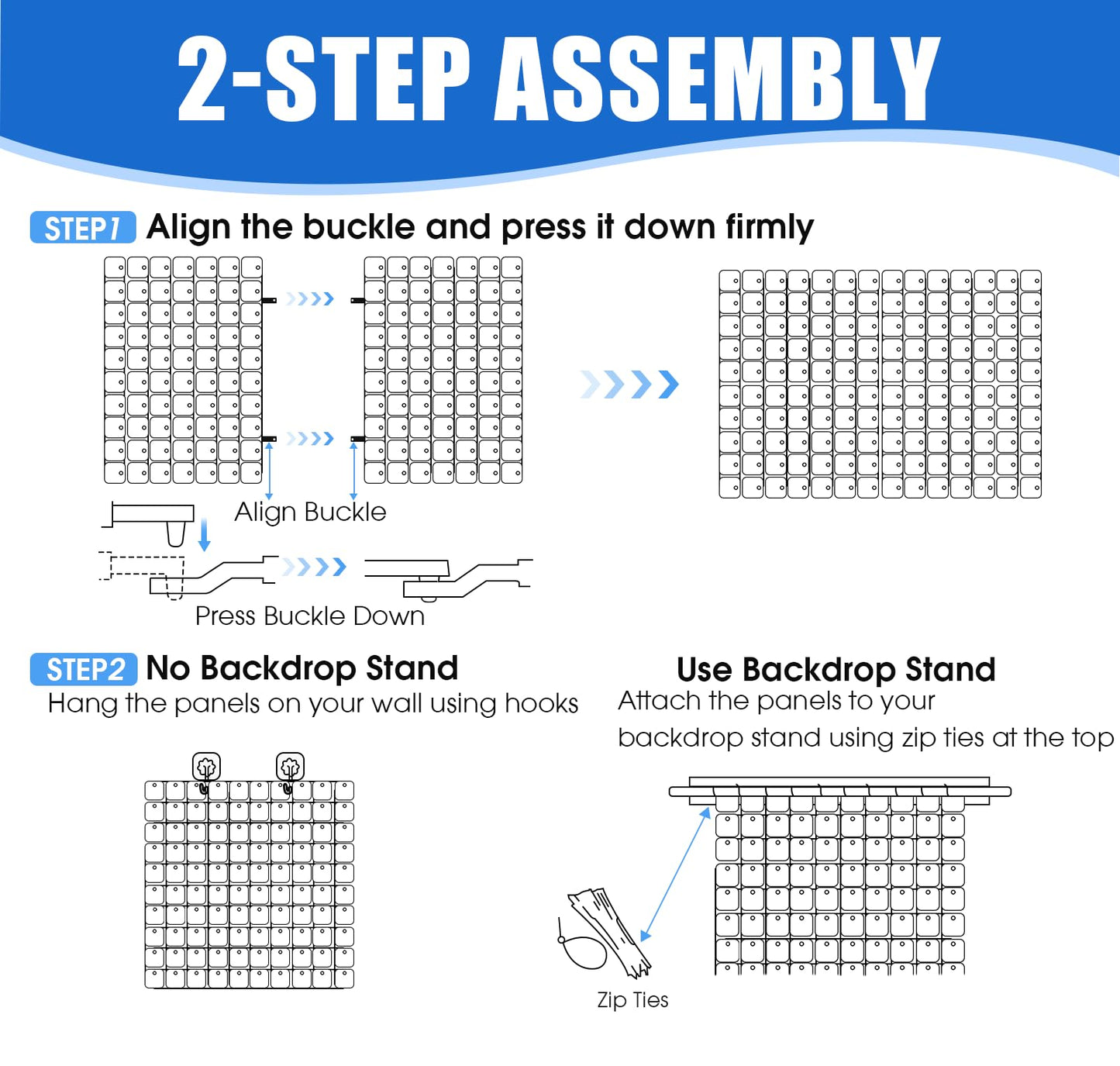 2-STEP ASSEMBLY

STEP1 Align the buckle and press it down firmly

Align Buckle

Press Buckle Down

STEP2 No Backdrop Stand

Hang the panels on your wall using hooks

Use Backdrop Stand

Attach the panels to your backdrop stand using zip ties at the top

Zip Ties