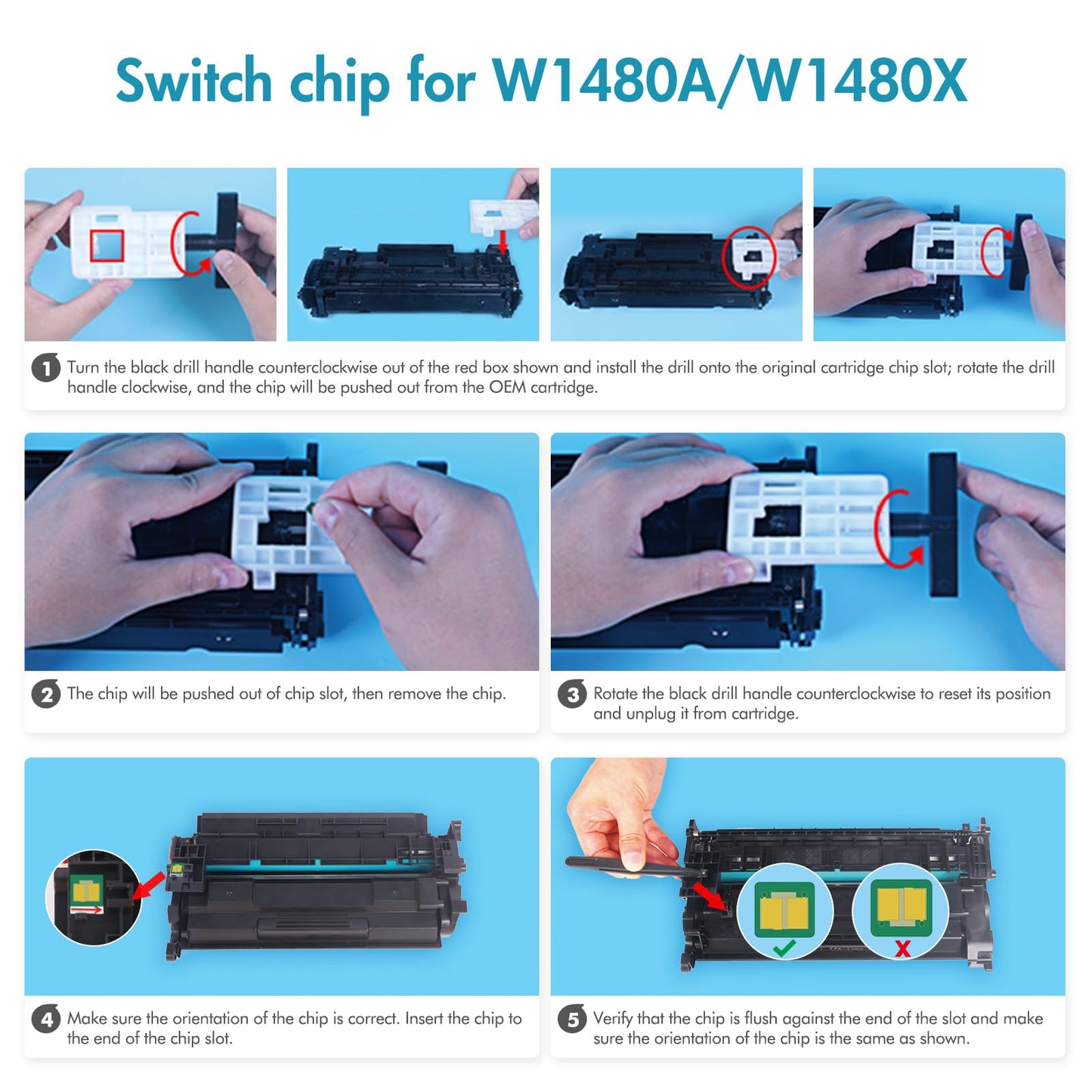 Switch chip for W1480A/W1480X

1 Turn the black drill handle counterclockwise out of the red box shown and install the drill onto the original cartridge chip slot; rotate the drill handle clockwise, and the chip will be pushed out from the OEM cartridge.

2 The chip will be pushed out of chip slot, then remove the chip.

3 Rotate the black drill handle counterclockwise to reset its position and unplug it from cartridge.

4 Make sure the orientation of the chip is correct. Insert the chip to the end of the chip slot.

5 Verify that the chip is flush against the end of the slot and make sure the orientation of the chip is the same as shown.