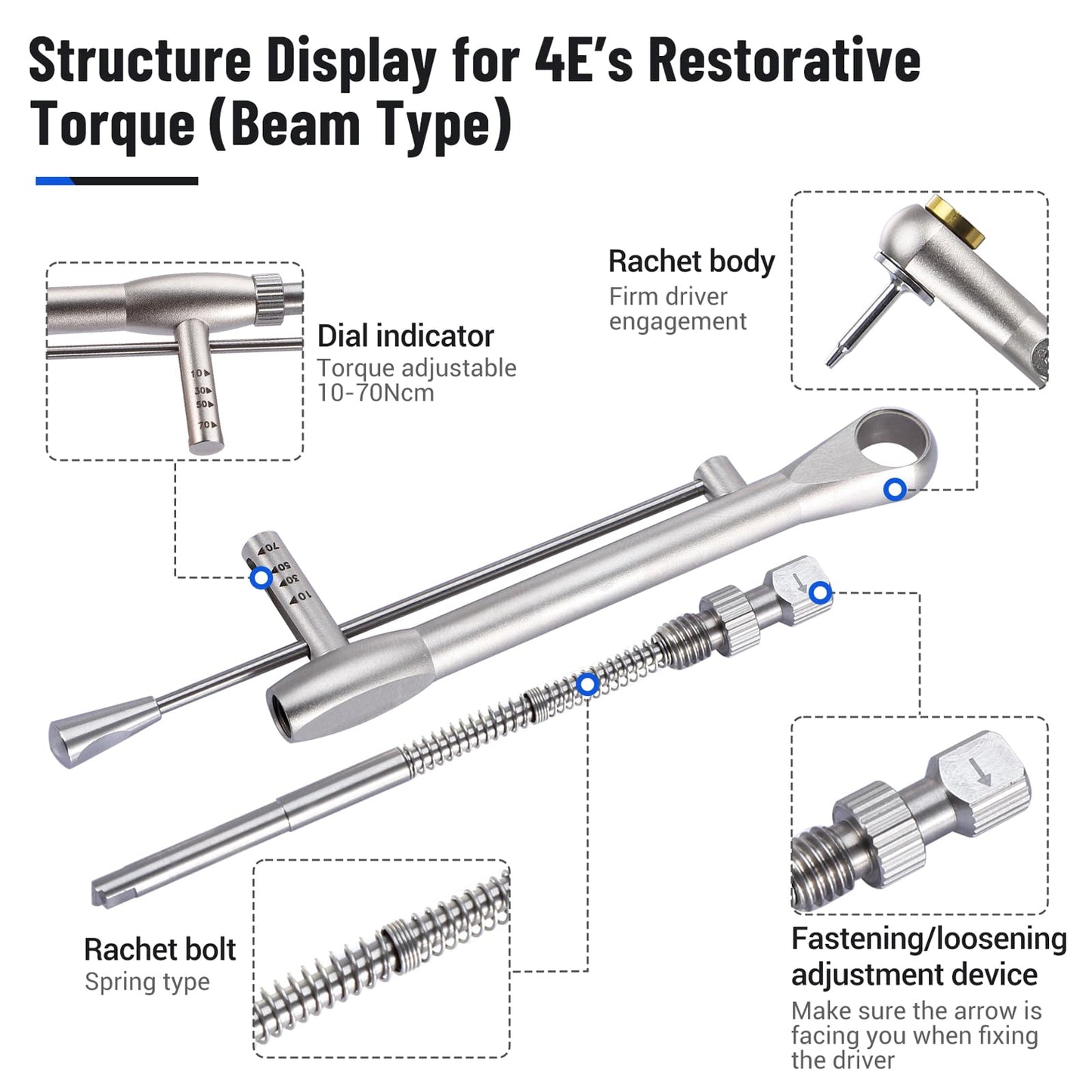 Structure Display for 4E's Restorative Torque (Beam Type)

10
30
50
70

Dial indicator
Torque adjustable 10-70Ncm

Rachet body
Firm driver engagement

70
50
30
10

Rachet bolt
Spring type

Fastening/loosening adjustment device
Make sure the arrow is facing you when fixing the driver