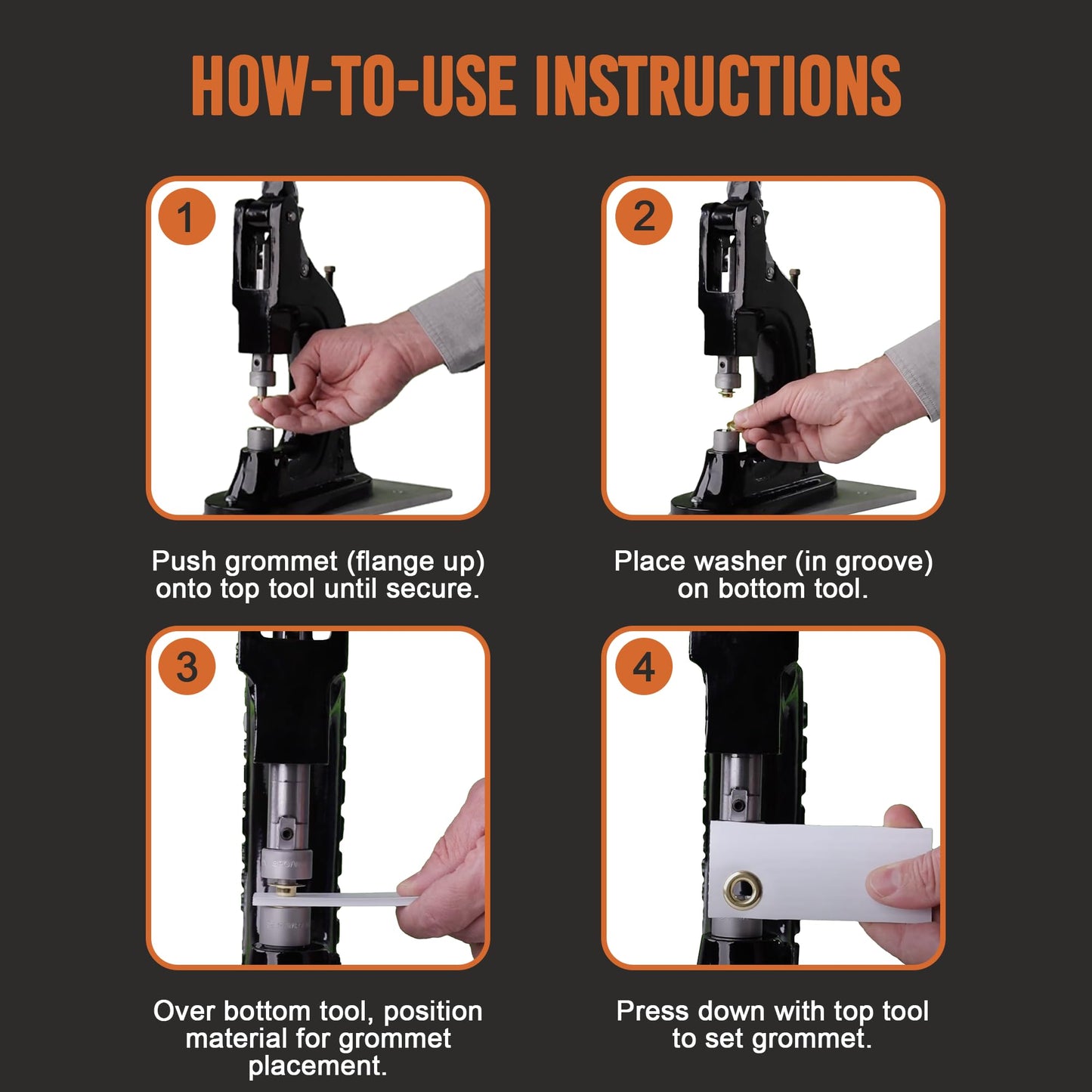 HOW-TO-USE INSTRUCTIONS

1

Push grommet (flange up) onto top tool until secure.

2

Place washer (in groove) on bottom tool.

3

Over bottom tool, position material for grommet placement.

4

Press down with top tool to set grommet.