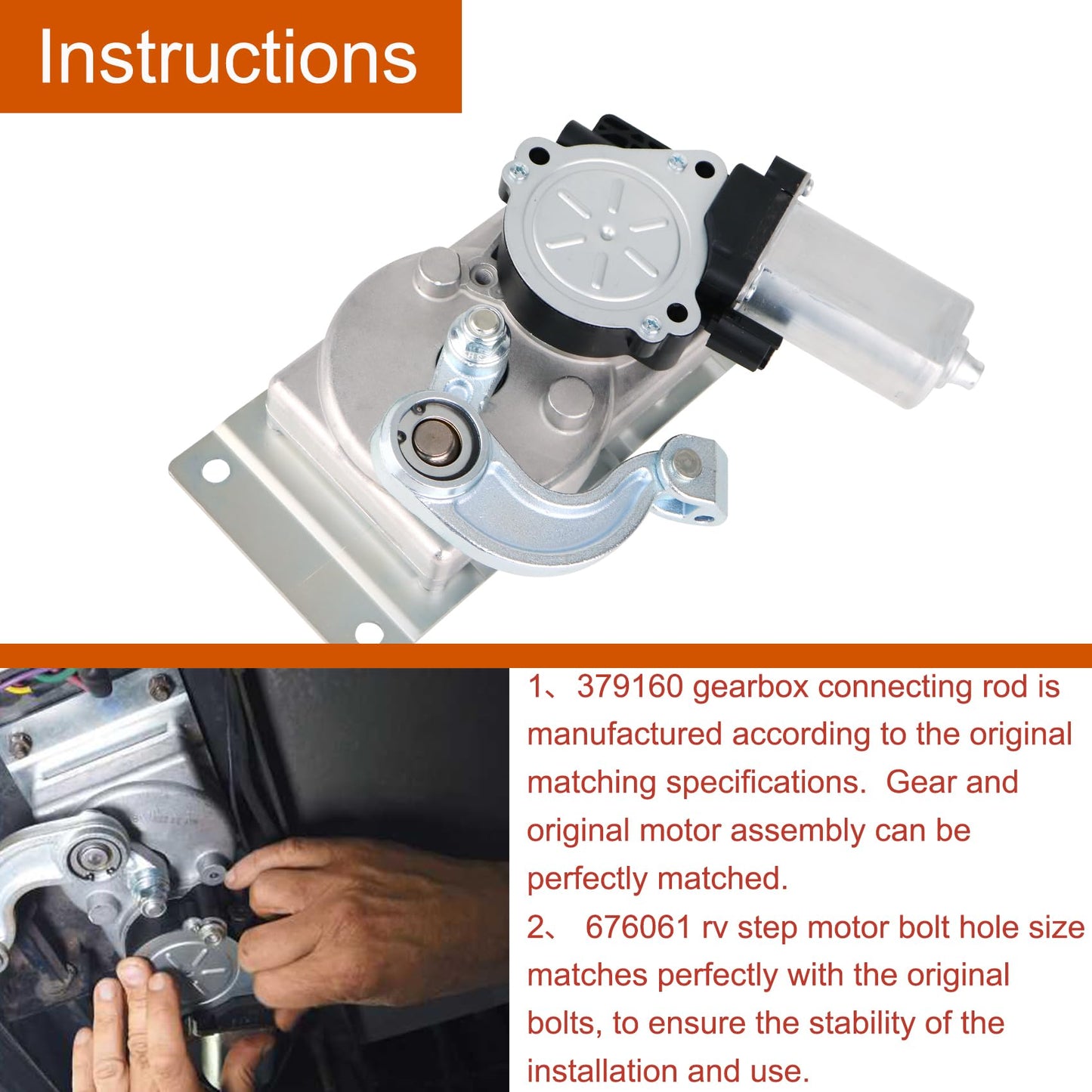 Instructions

1、379160 gearbox connecting rod is manufactured according to the original matching specifications. Gear and original motor assembly can be perfectly matched.
2、 676061 rv step motor bolt hole size matches perfectly with the original bolts, to ensure the stability of the installation and use.