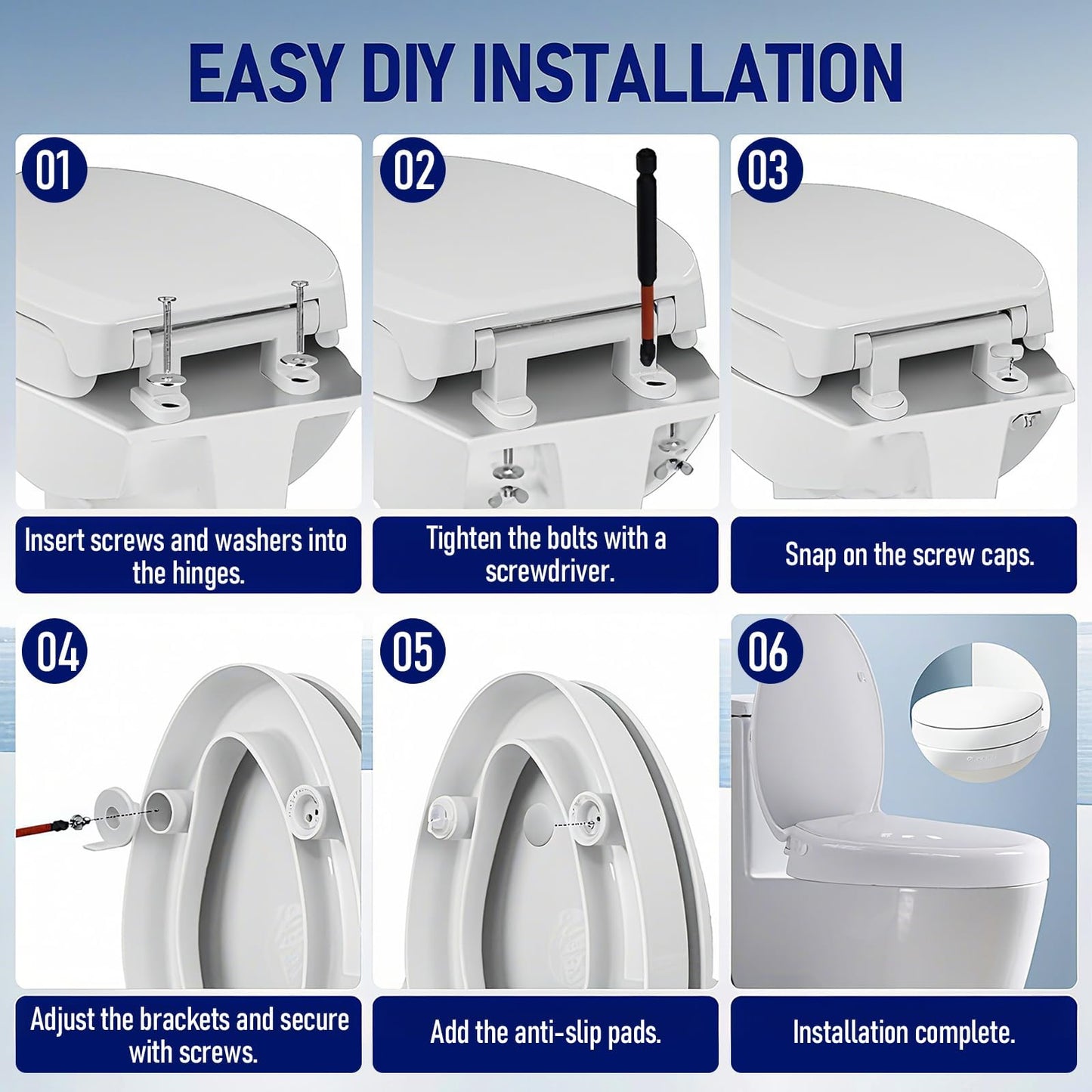 EASY DIY INSTALLATION

01

Insert screws and washers into the hinges.

02

Tighten the bolts with a screwdriver.

03

Snap on the screw caps.

04

Adjust the brackets and secure with screws.

05

Add the anti-slip pads.

06

Installation complete.