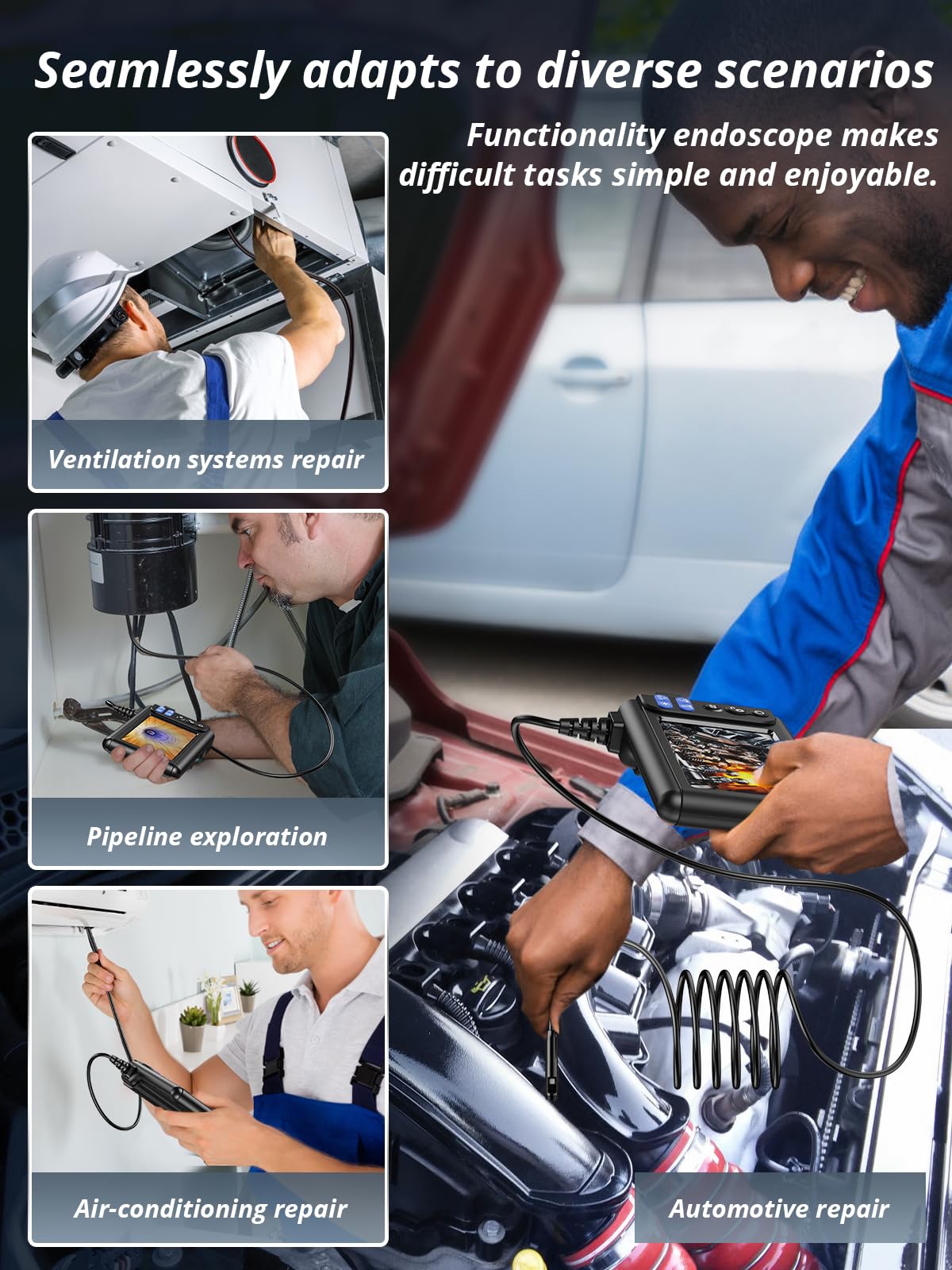 Seamlessly adapts to diverse scenarios

Functionality endoscope makes difficult tasks simple and enjoyable.

Ventilation systems repair

Pipeline exploration

Air-conditioning repair

Automotive repair