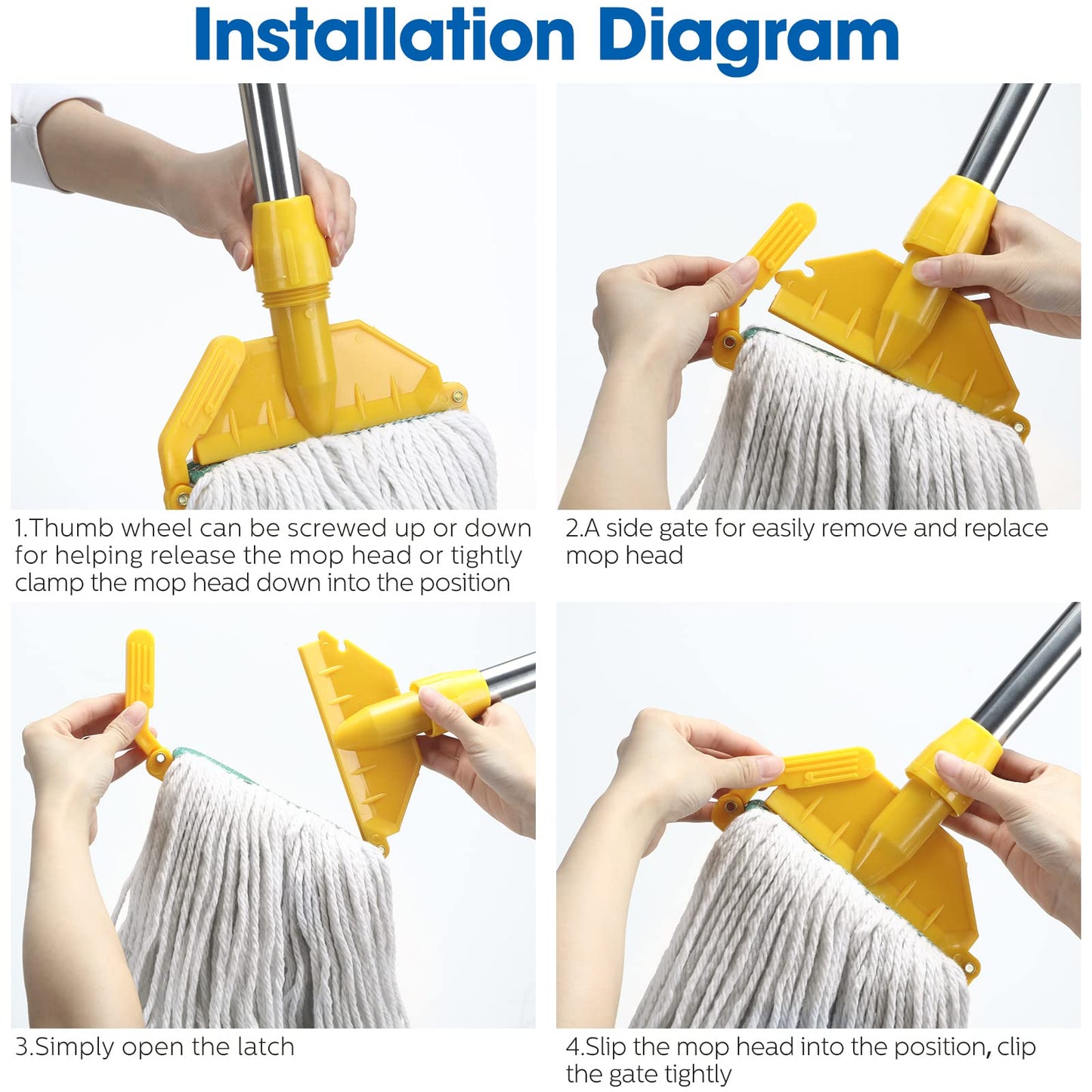 Installation Diagram

1.Thumb wheel can be screwed up or down for helping release the mop head or tightly clamp the mop head down into the position

2.A side gate for easily remove and replace mop head

3.Simply open the latch

4.Slip the mop head into the position, clip the gate tightly