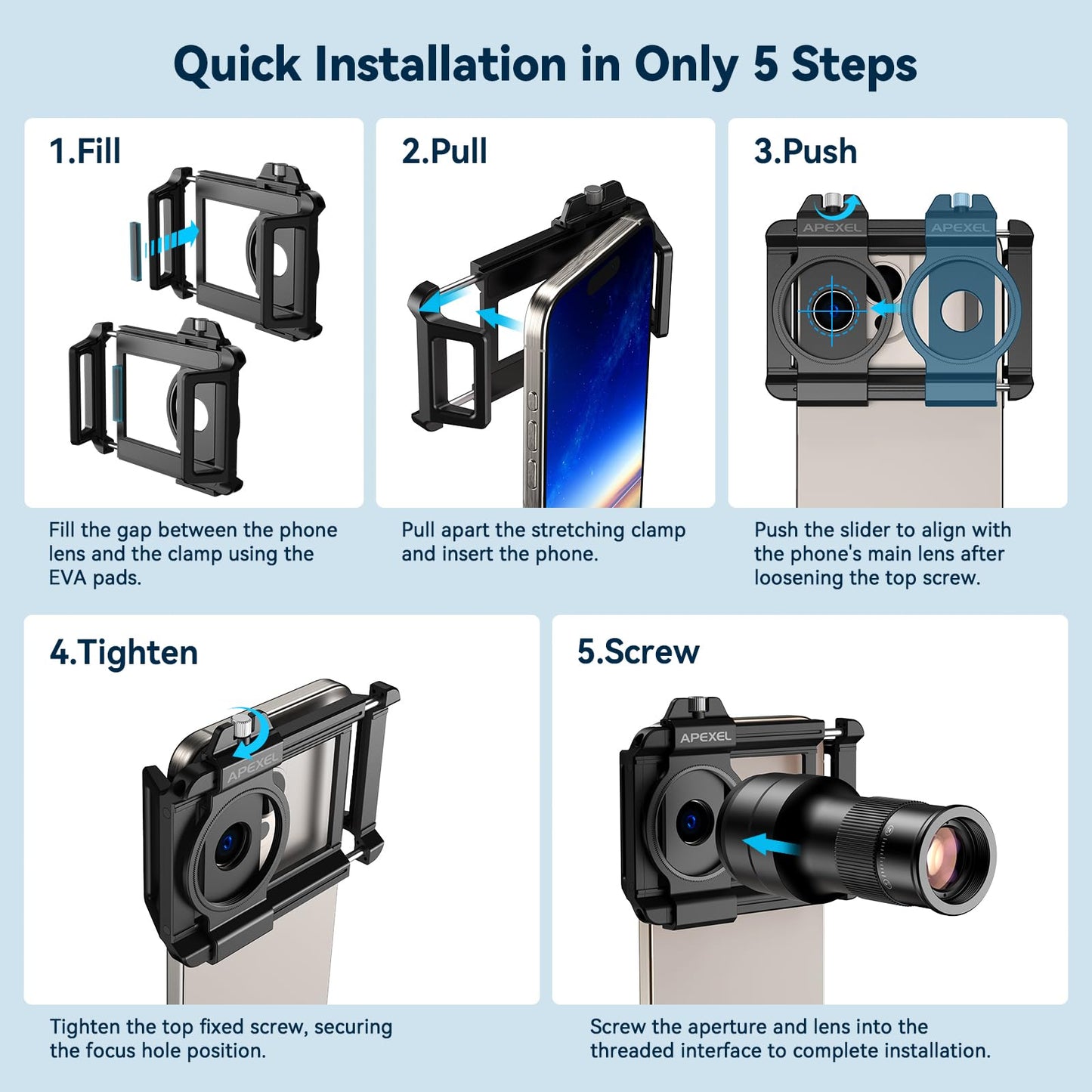 Quick Installation in Only 5 Steps

1.Fill

Fill the gap between the phone lens and the clamp using the EVA pads.

2.Pull

Pull apart the stretching clamp and insert the phone.

3.Push

APEXEL

APEXEL

Push the slider to align with the phone's main lens after loosening the top screw.

4.Tighten

APEXEL

Tighten the top fixed screw, securing the focus hole position.

5.Screw

APEXEL

Screw the aperture and lens into the threaded interface to complete installation.