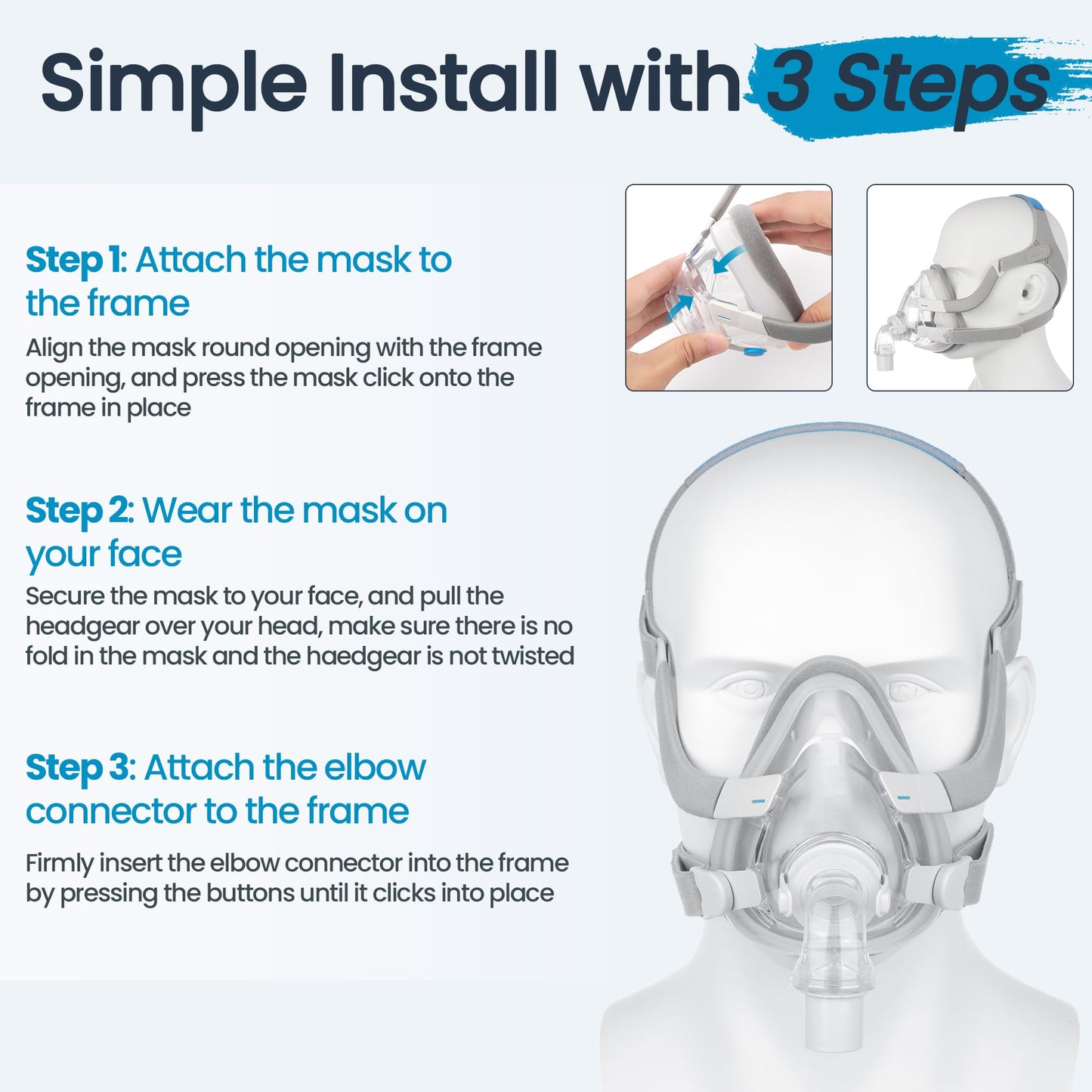 Simple Install with 3 Steps

Step 1: Attach the mask to the frame

Align the mask round opening with the frame opening, and press the mask click onto the frame in place

Step 2: Wear the mask on your face

Secure the mask to your face, and pull the headgear over your head, make sure there is no fold in the mask and the haedgear is not twisted

Step 3: Attach the elbow connector to the frame

Firmly insert the elbow connector into the frame by pressing the buttons until it clicks into place