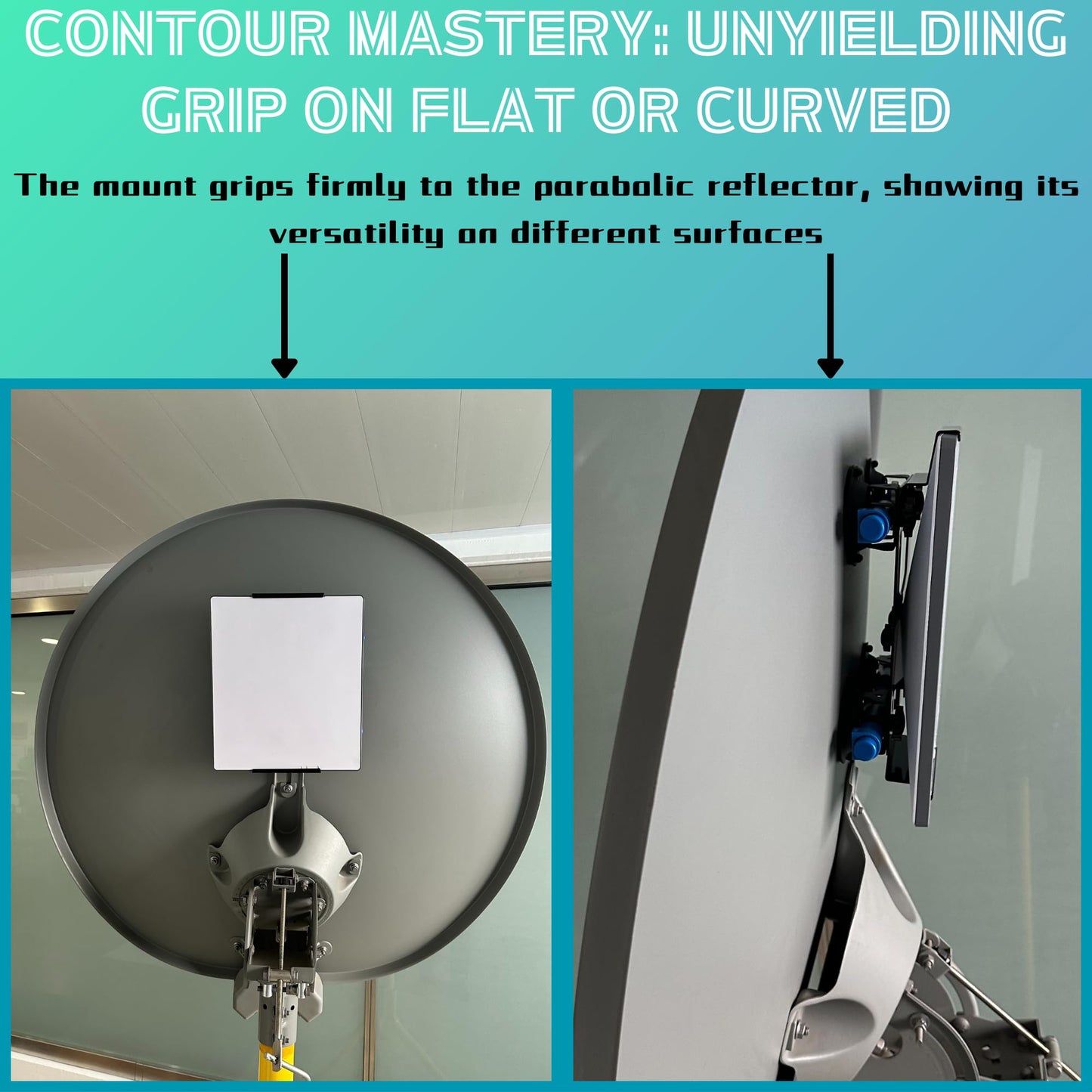 CONTOUR MASTERY: UNYIELDING GRIP ON FLAT OR CURVED

The mount grips firmly to the parabolic reflector, showing its versatility on different surfaces