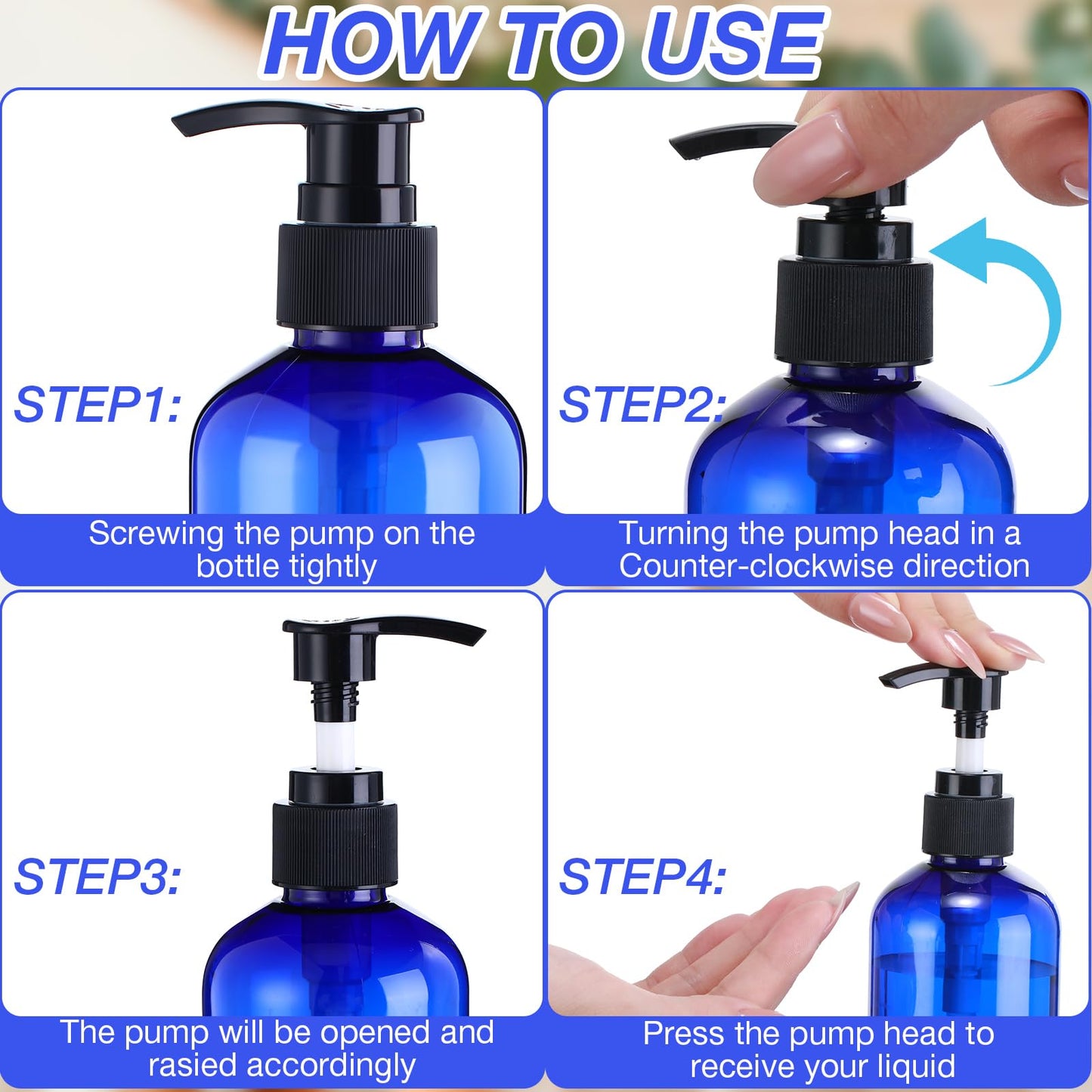 HOW TO USE

STEP1:

Screwing the pump on the bottle tightly

STEP2:

Turning the pump head in a Counter-clockwise direction

STEP3:

The pump will be opened and rasied accordingly

STEP4:

Press the pump head to receive your liquid